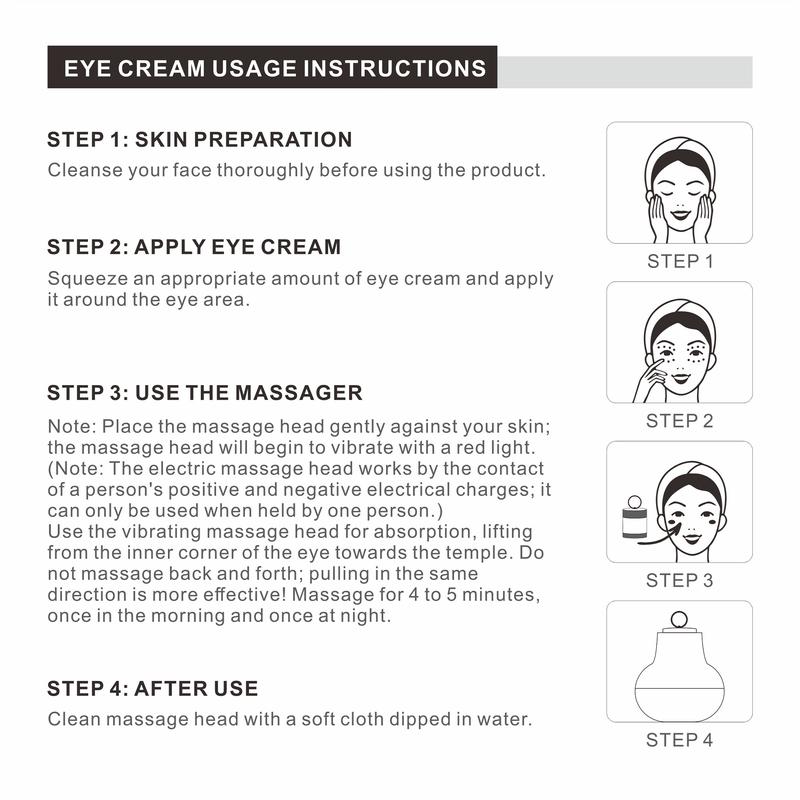 EYE CREAM USAGE INSTRUCTIONS

STEP 1: SKIN PREPARATION
Cleanse your face thoroughly before using the product.

STEP 2: APPLY EYE CREAM
Squeeze an appropriate amount of eye cream and apply it around the eye area.

STEP 3: USE THE MASSAGER
Note: Place the massage head gently against your skin; the massage head will begin to vibrate with a red light. (Note: The electric massage head works by the contact of a person's positive and negative electrical charges; it can only be used when held by one person.)
Use the vibrating massage head for absorption, lifting from the inner corner of the eye towards the temple. Do not massage back and forth; pulling in the same direction is more effective! Massage for 4 to 5 minutes, once in the morning and once at night.

STEP 4: AFTER USE
Clean massage head with a soft cloth dipped in water.

STEP 1

STEP 2

STEP 3

STEP 4