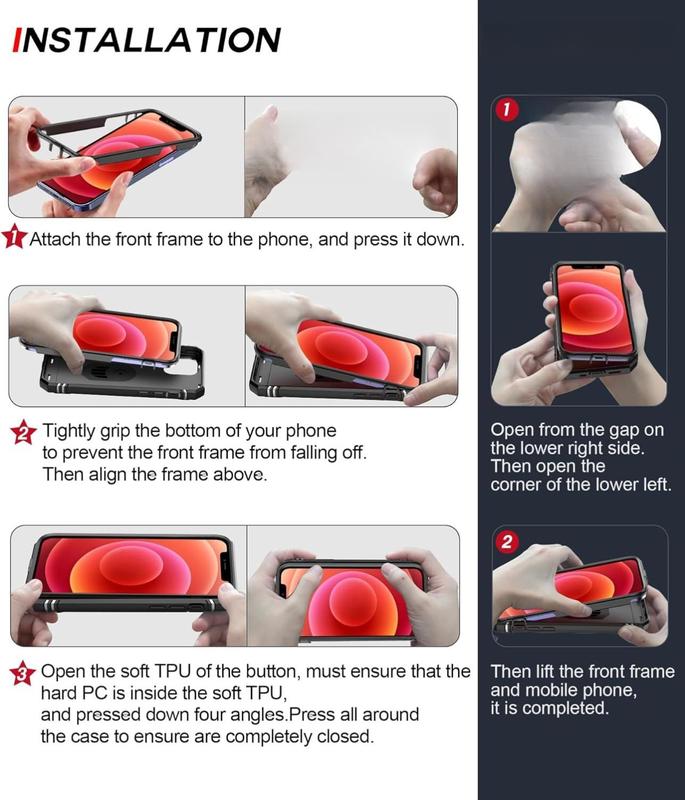 INSTALLATION

1 Attach the front frame to the phone, and press it down.

2 Tightly grip the bottom of your phone to prevent the front frame from falling off. Then align the frame above.

3 Open the soft TPU of the button, must ensure that the hard PC is inside the soft TPU, and pressed down four angles.Press all around the case to ensure are completely closed.

1

Open from the gap on the lower right side. Then open the corner of the lower left.

2

Then lift the front frame and mobile phone, it is completed.