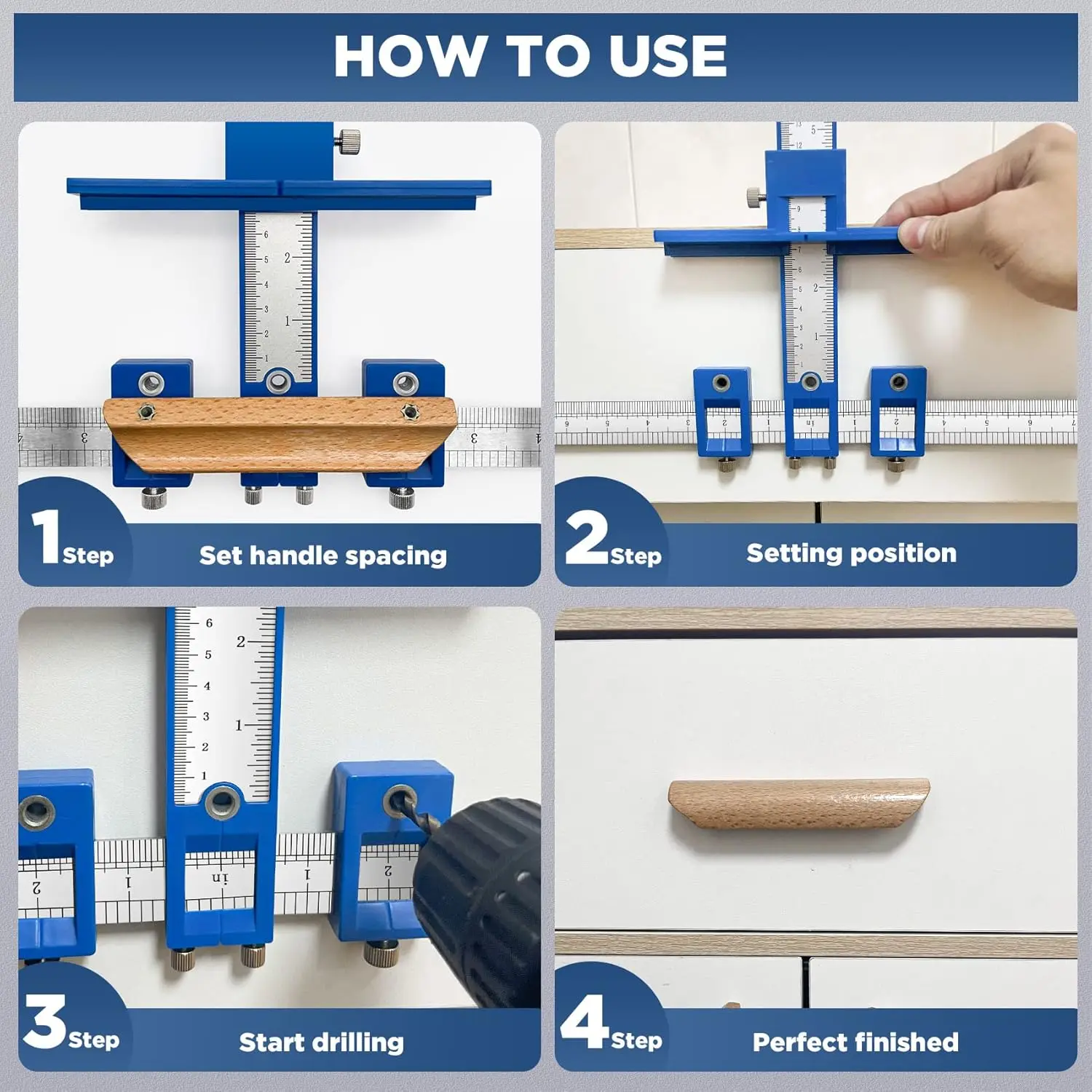 HOW TO USE

1 Step Set handle spacing

2 Step Setting position

3 Step Start drilling

4 Step Perfect finished