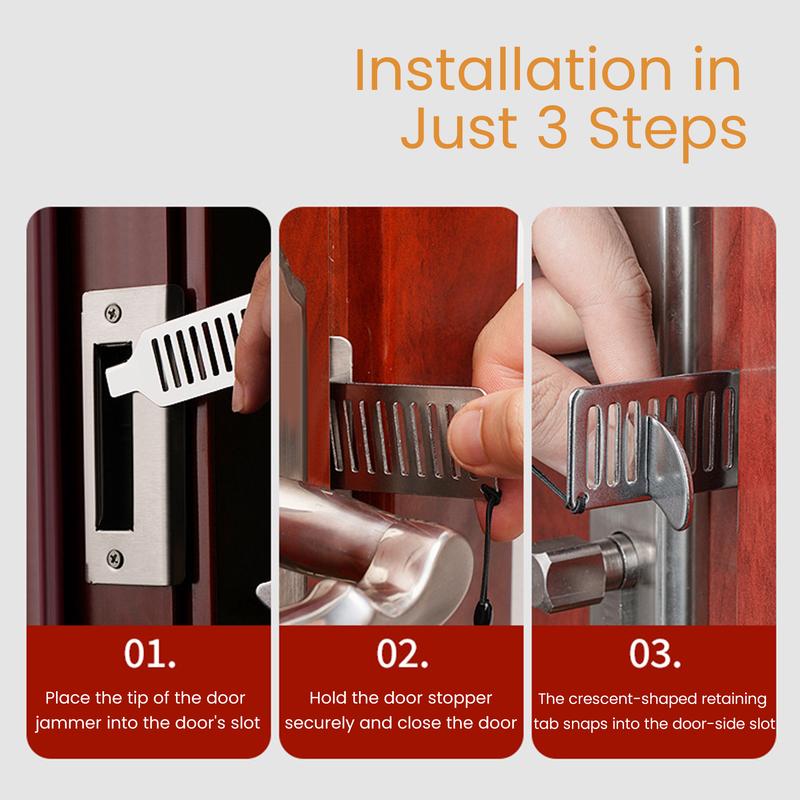 Installation in Just 3 Steps

01.

Place the tip of the door jammer into the door's slot

02.

Hold the door stopper securely and close the door

03.

The crescent-shaped retaining tab snaps into the door-side slot