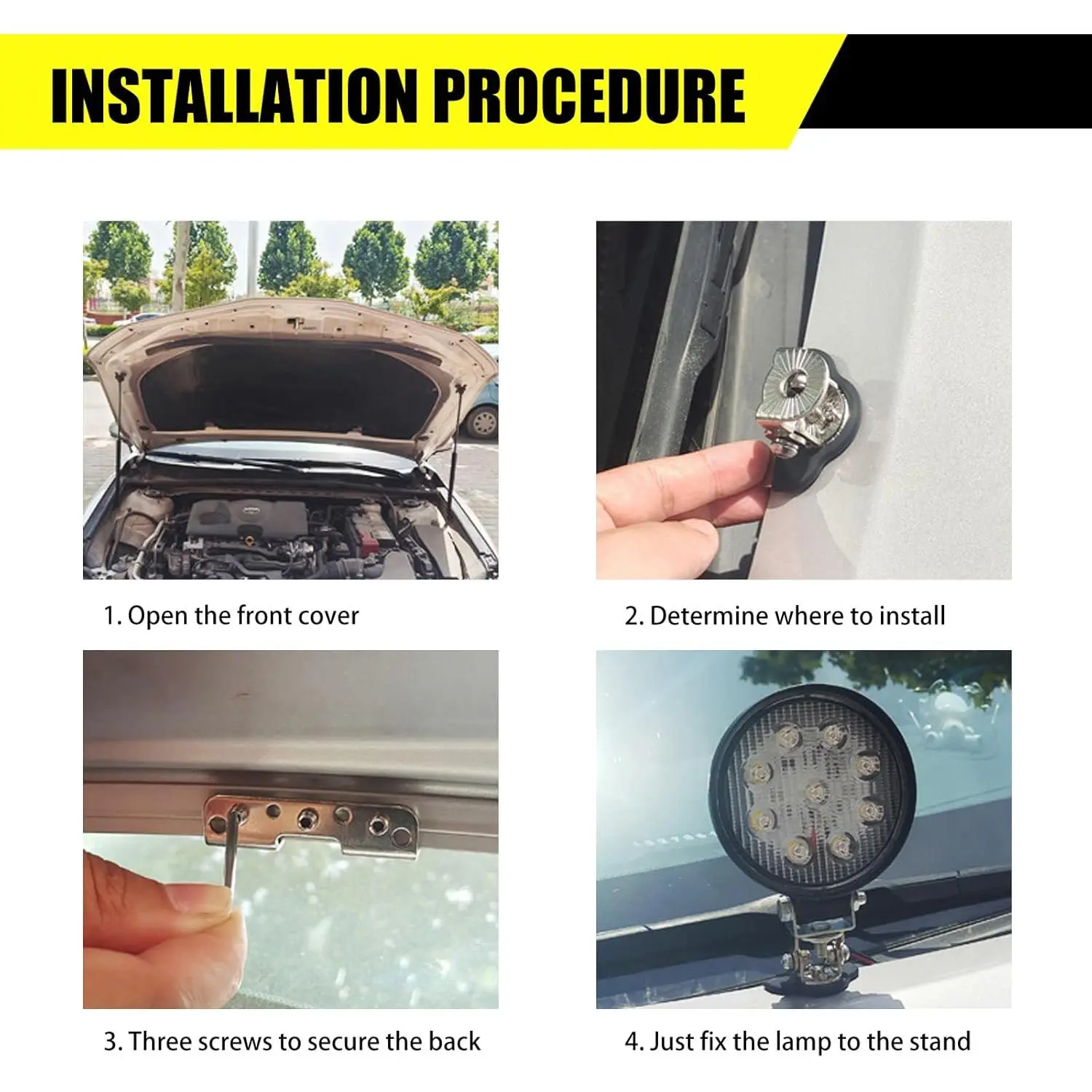 INSTALLATION PROCEDURE

1. Open the front cover

2. Determine where to install

3. Three screws to secure the back

4. Just fix the lamp to the stand