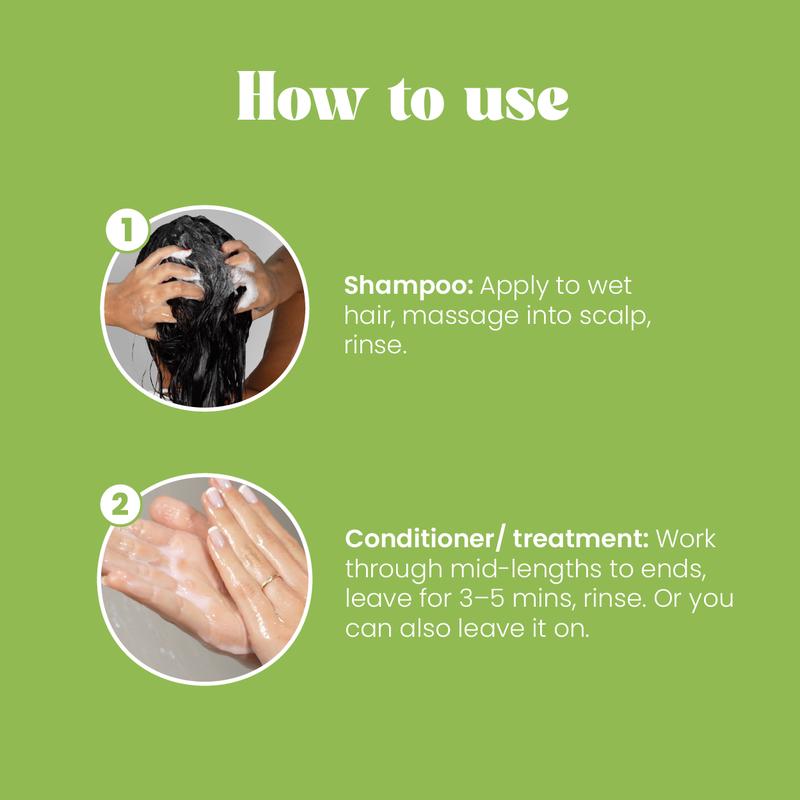 How to use

1

Shampoo: Apply to wet hair, massage into scalp, rinse.

2

Conditioner/ treatment: Work through mid-lengths to ends, leave for 3–5 mins, rinse. Or you can also leave it on.