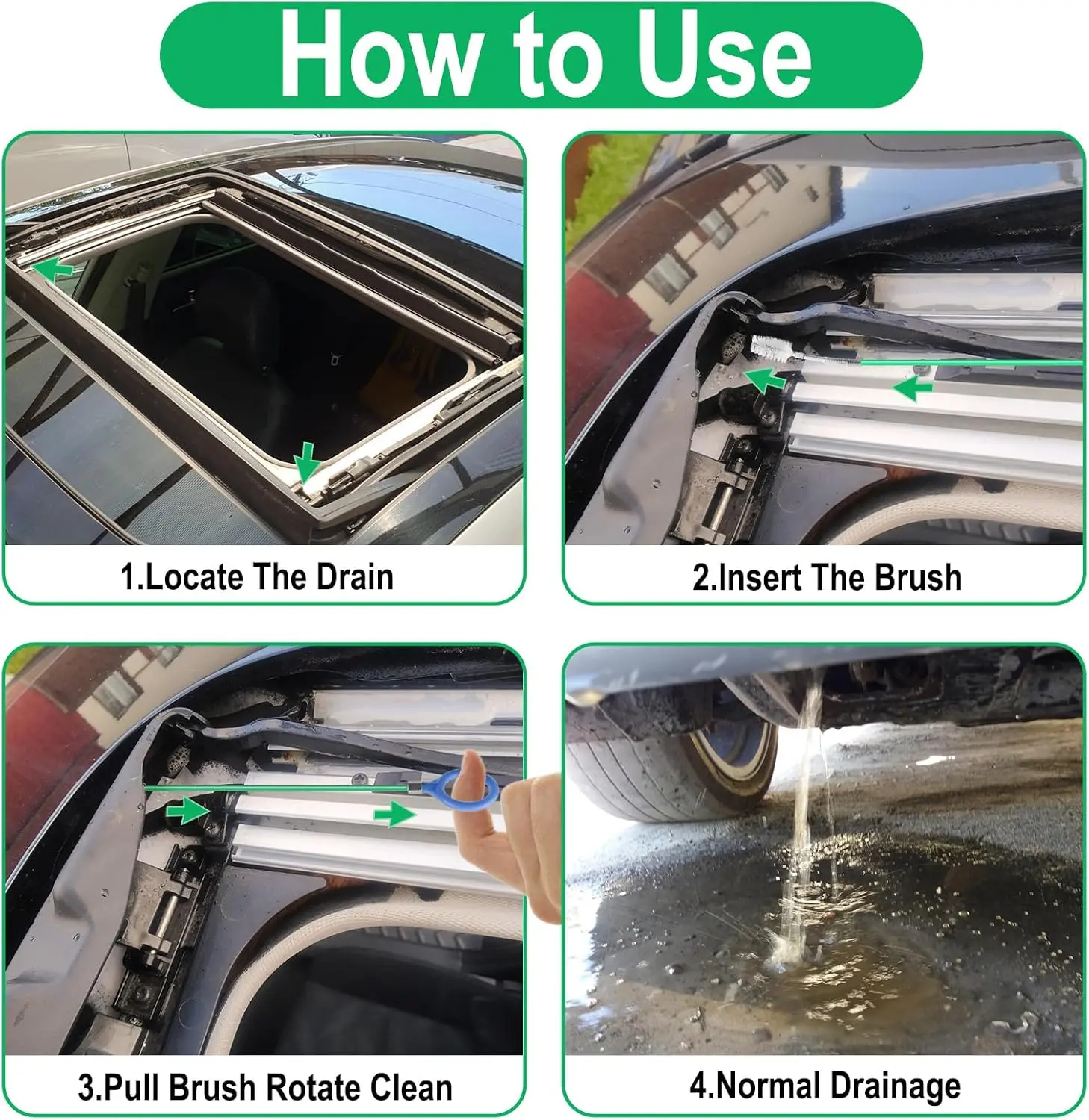 How to Use

1.Locate The Drain

2.Insert The Brush

3.Pull Brush Rotate Clean

4.Normal Drainage