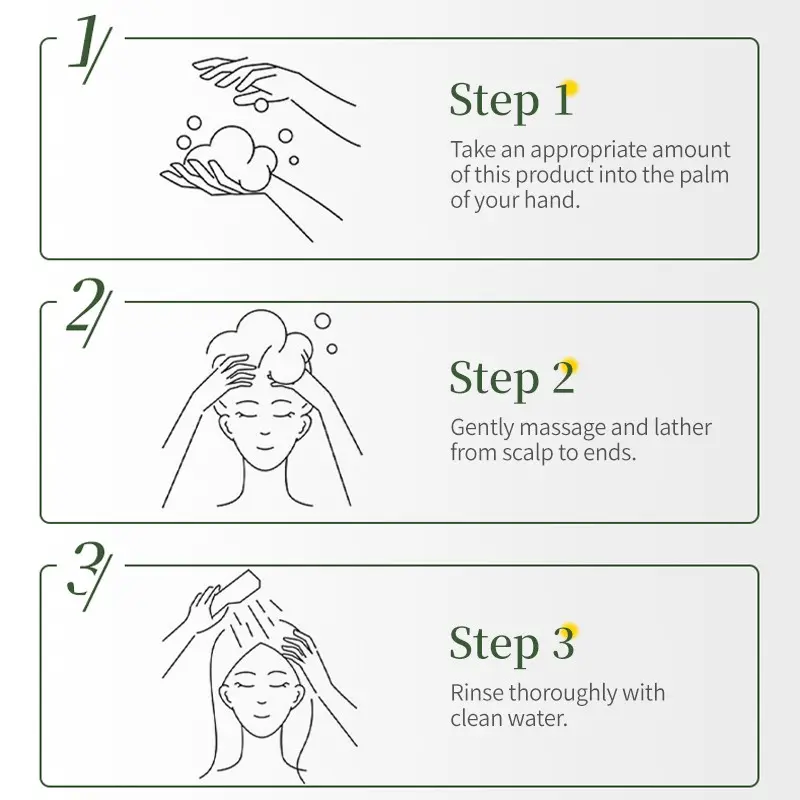 1/

Step 1

Take an appropriate amount of this product into the palm of your hand.

2/

Step 2

Gently massage and lather from scalp to ends.

3/

Step 3

Rinse thoroughly with clean water.