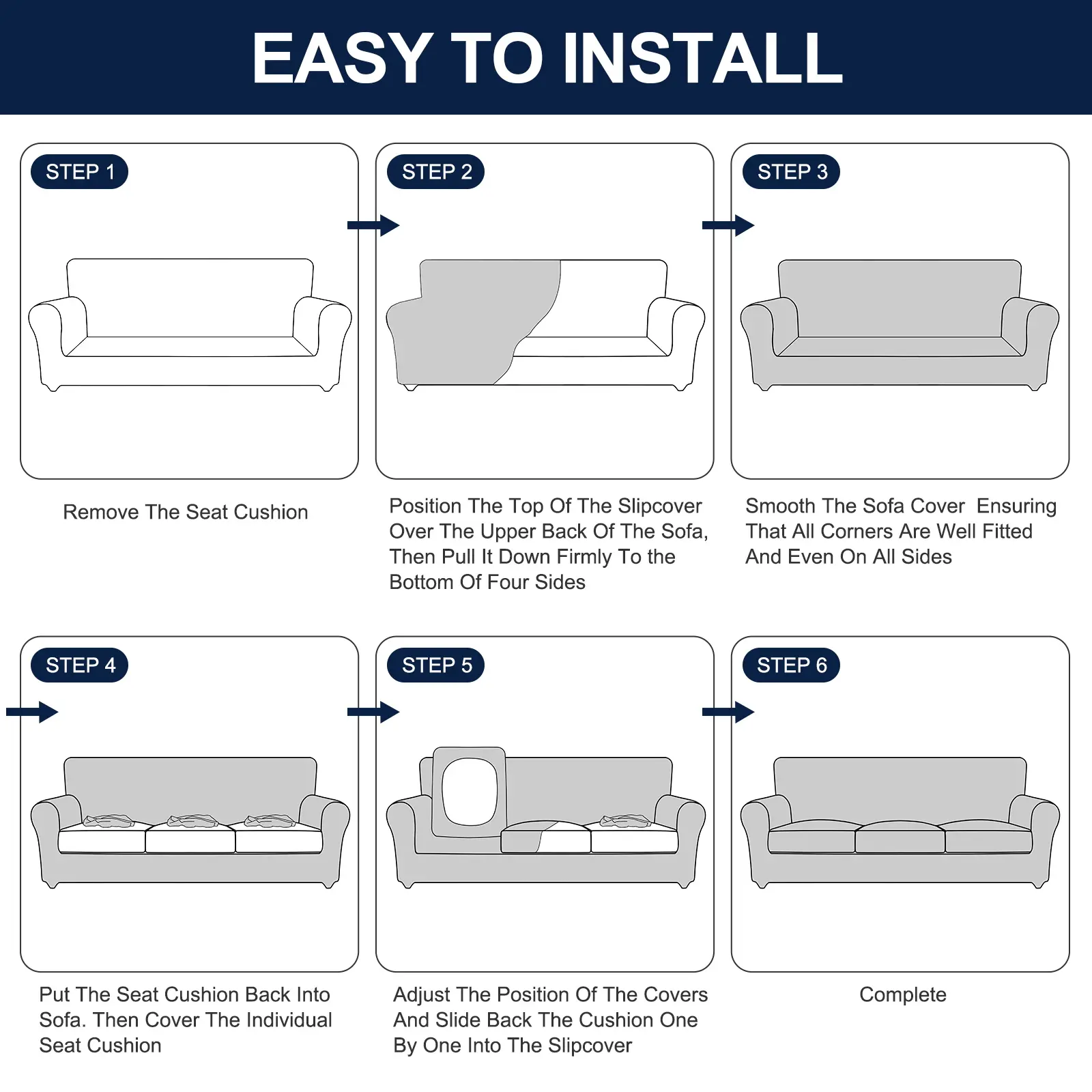 EASY TO INSTALL

STEP 1

Remove The Seat Cushion

STEP 2

Position The Top Of The Slipcover Over The Upper Back Of The Sofa, Then Pull It Down Firmly To the Bottom Of Four Sides

STEP 3

Smooth The Sofa Cover  Ensuring That All Corners Are Well Fitted And Even On All Sides

STEP 4

Put The Seat Cushion Back Into Sofa. Then Cover The Individual Seat Cushion

STEP 5

Adjust The Position Of The Covers And Slide Back The Cushion One By One Into The Slipcover

STEP 6

Complete