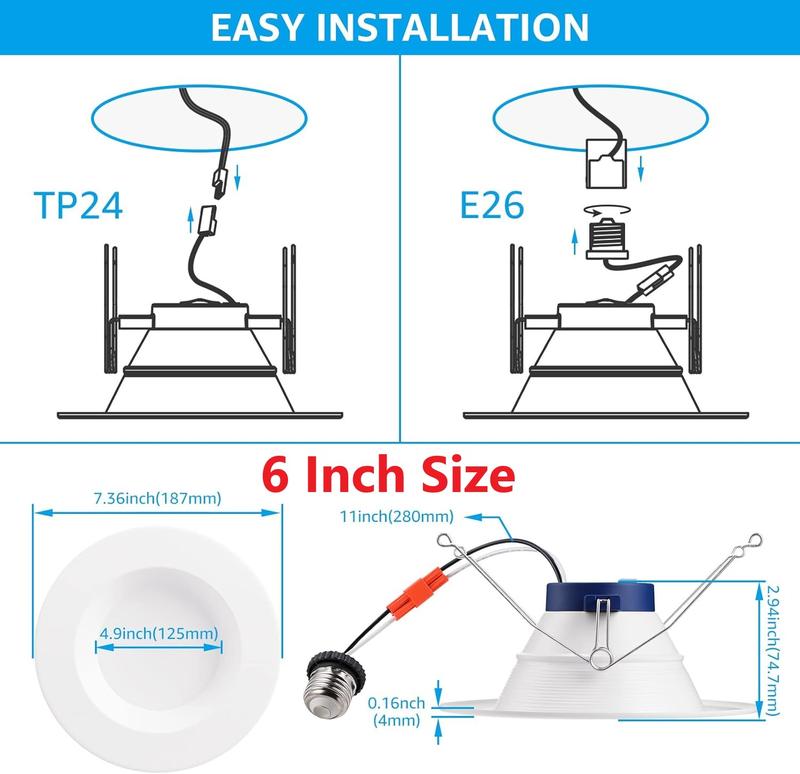 EASY INSTALLATION

TP24

E26

6 Inch Size

7.36inch(187mm)

4.9inch(125mm)

11inch(280mm)

2.94inch(74.7mm)

0.16nch
(4mm)