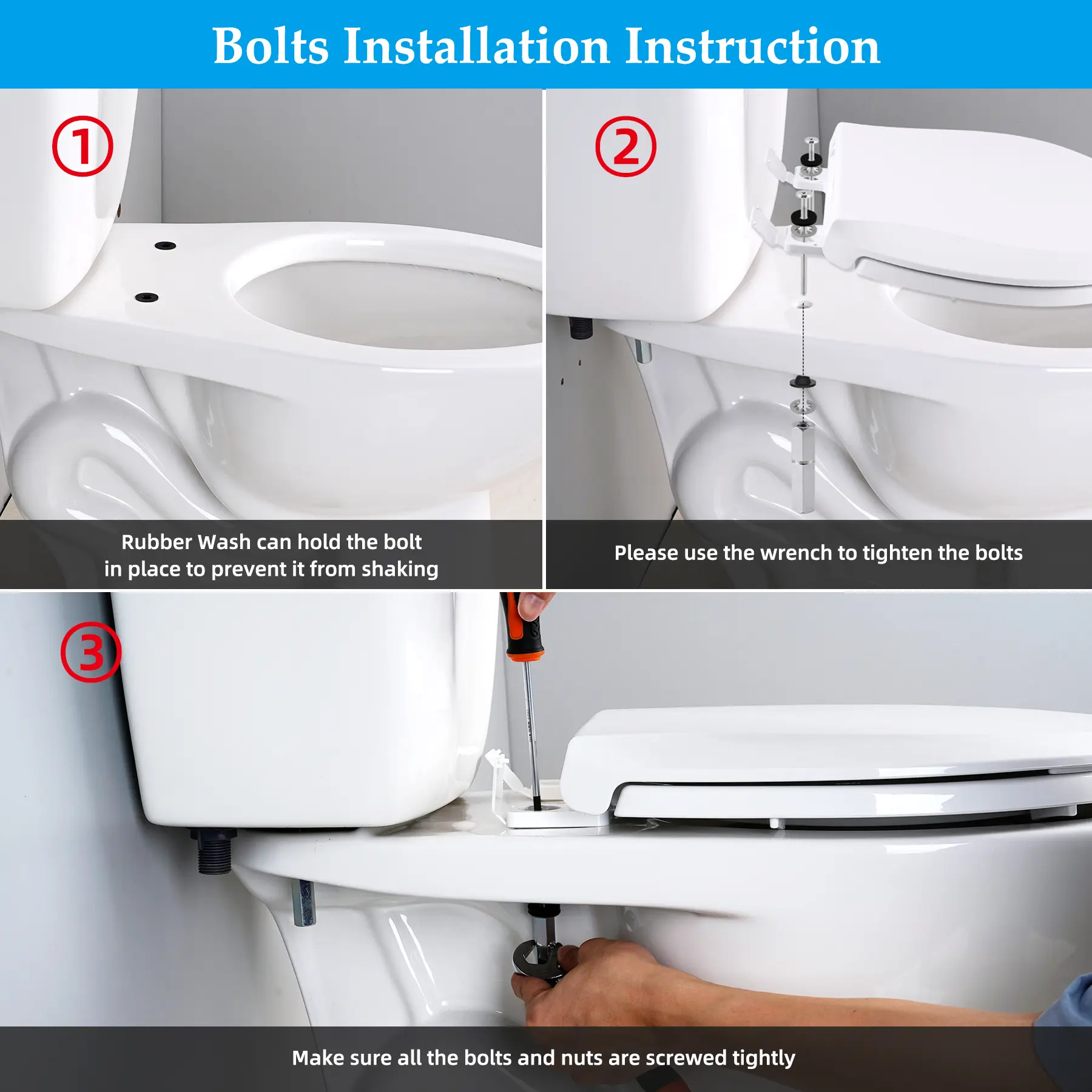 Bolts Installation Instruction

①

Rubber Wash can hold the bolt in place to prevent it from shaking

②

Please use the wrench to tighten the bolts

③

Make sure all the bolts and nuts are screwed tightly