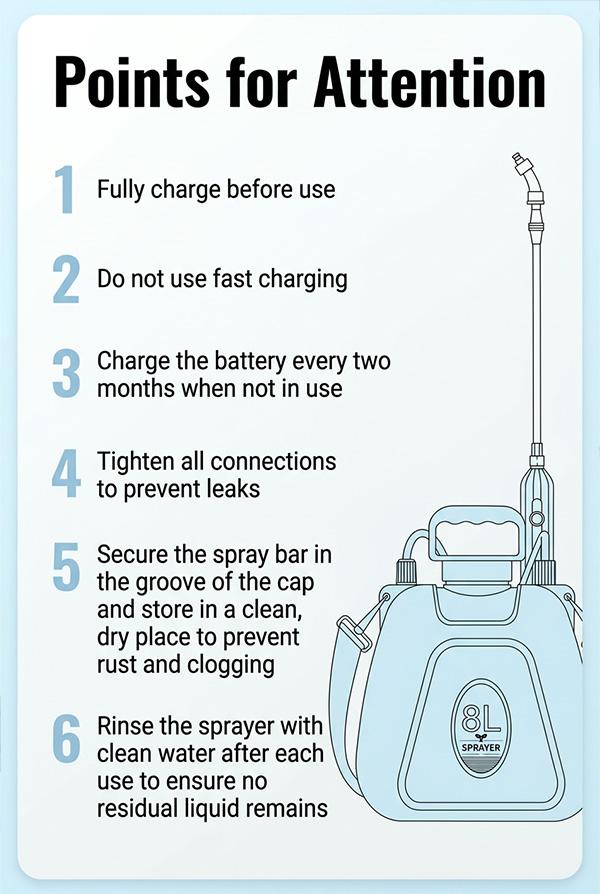 Points for Attention

1 Fully charge before use

2 Do not use fast charging

3 Charge the battery every two months when not in use

4 Tighten all connections to prevent leaks

5 Secure the spray bar in the groove of the cap and store in a clean, dry place to prevent rust and clogging

6 Rinse the sprayer with clean water after each use to ensure no residual liquid remains

8L
SPRAYER