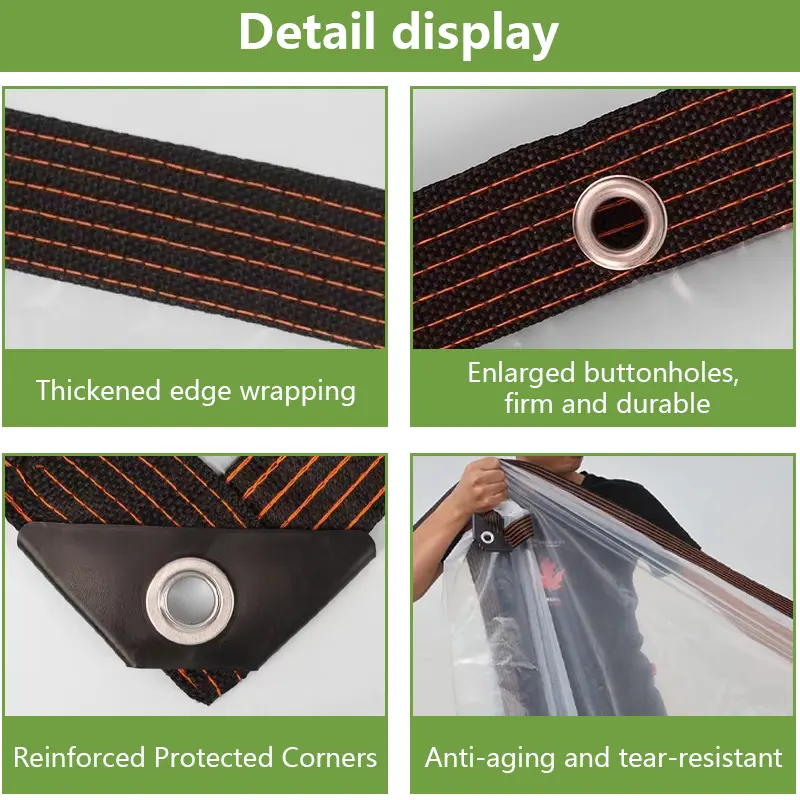 Detail display

Thickened edge wrapping

Enlarged buttonholes, firm and durable

Reinforced Protected Corners

Anti-aging and tear-resistant