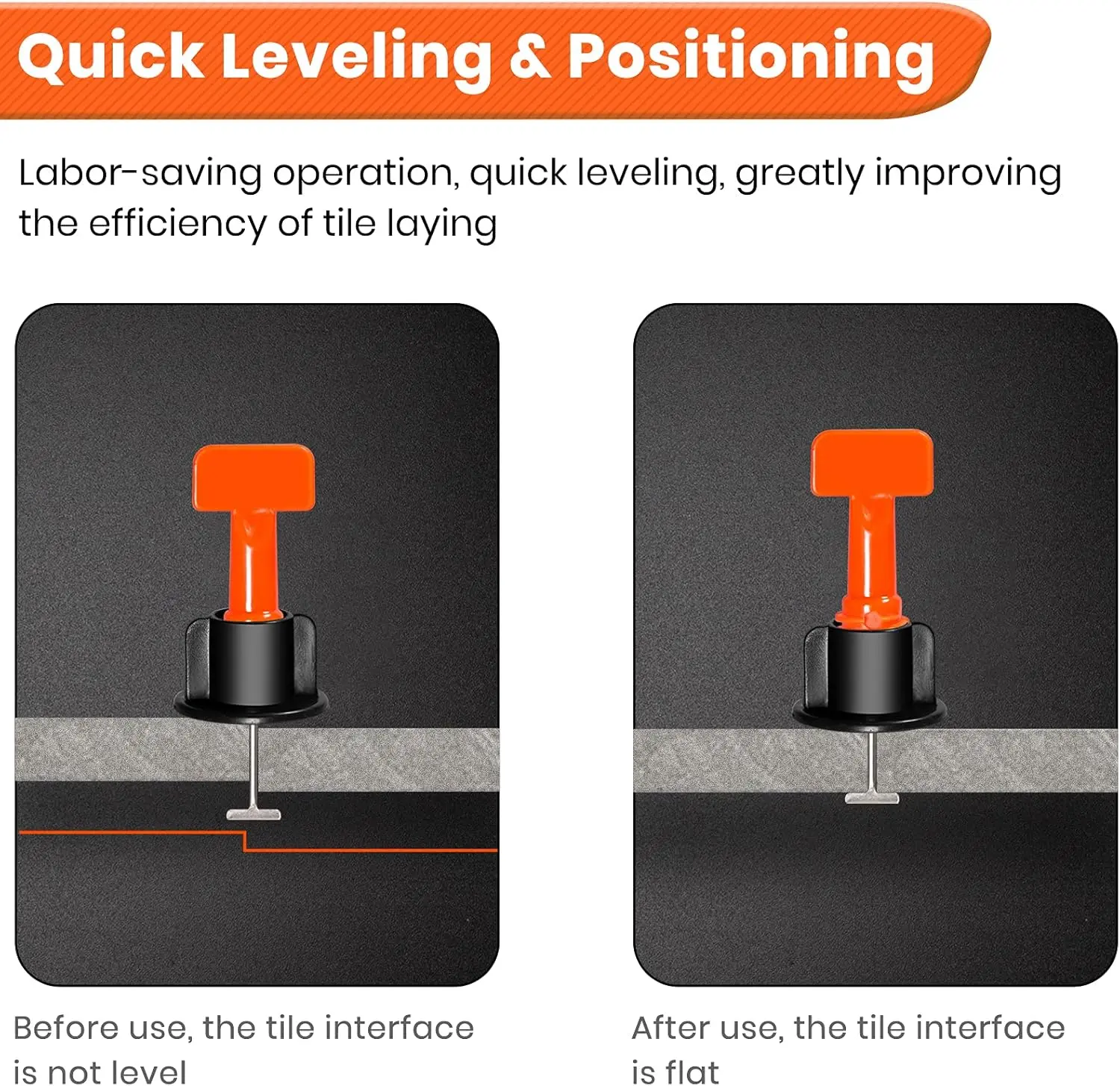 Quick Leveling & Positioning

Labor-saving operation, quick leveling, greatly improving the efficiency of tile laying

Before use, the tile interface is not level

After use, the tile interface is flat