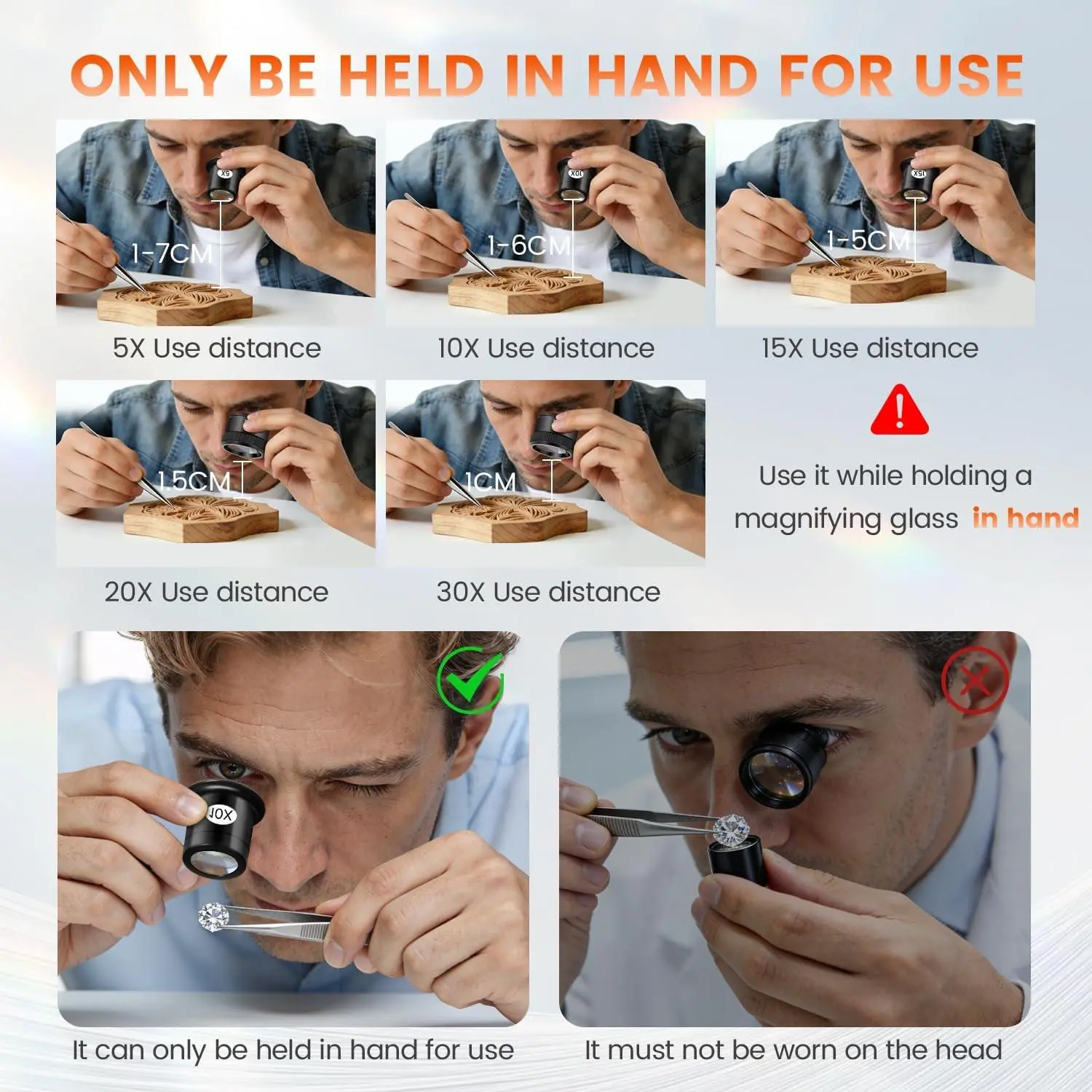 ONLY BE HELD IN HAND FOR USE

5X
1-7CM
5X Use distance

10X
1-6CM
10X Use distance

15X
1-5CM
15X Use distance

1.5CM
20X Use distance

1CM
30X Use distance

Use it while holding a magnifying glass in hand

10X
It can only be held in hand for use

It must not be worn on the head