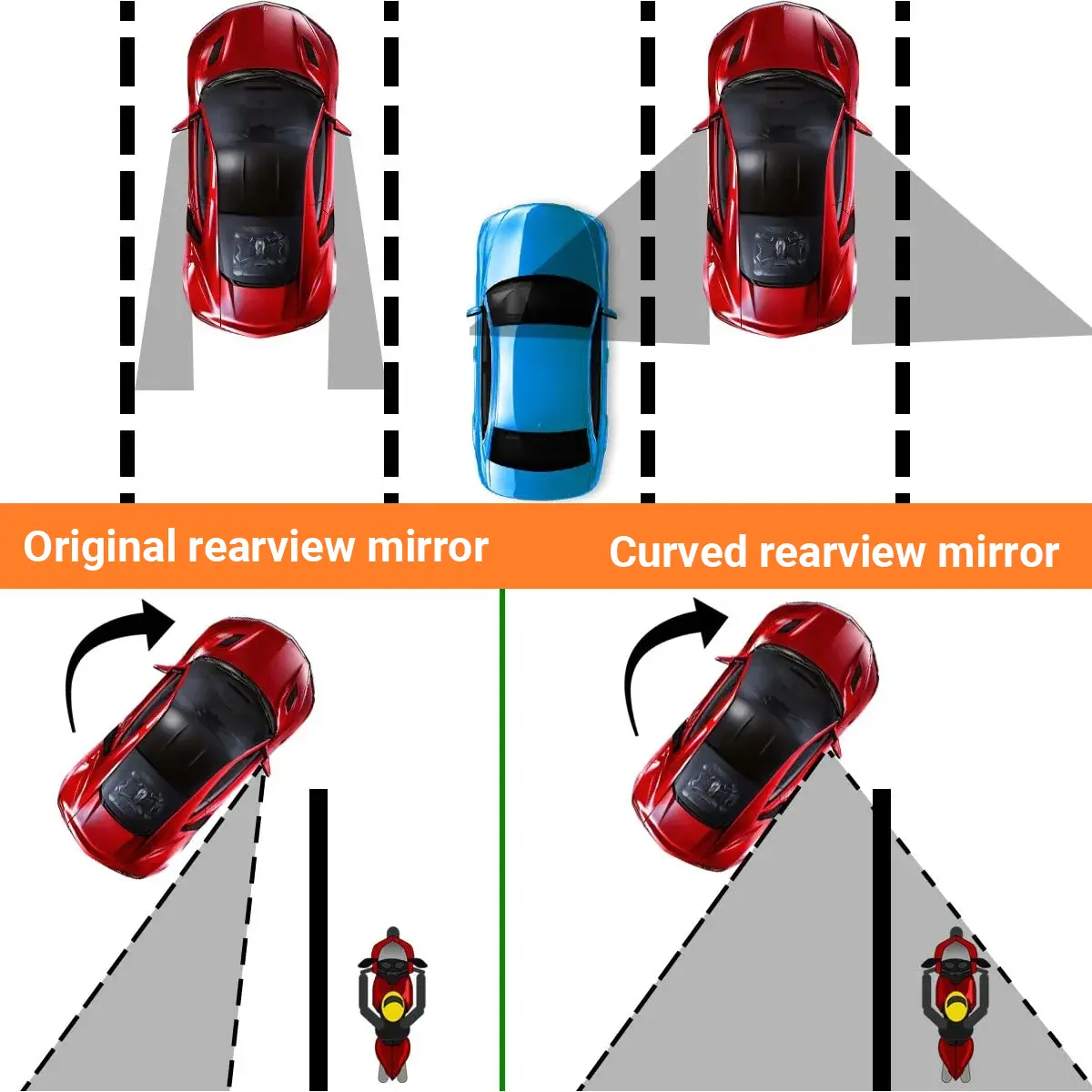 Original rearview mirror

Curved rearview mirror