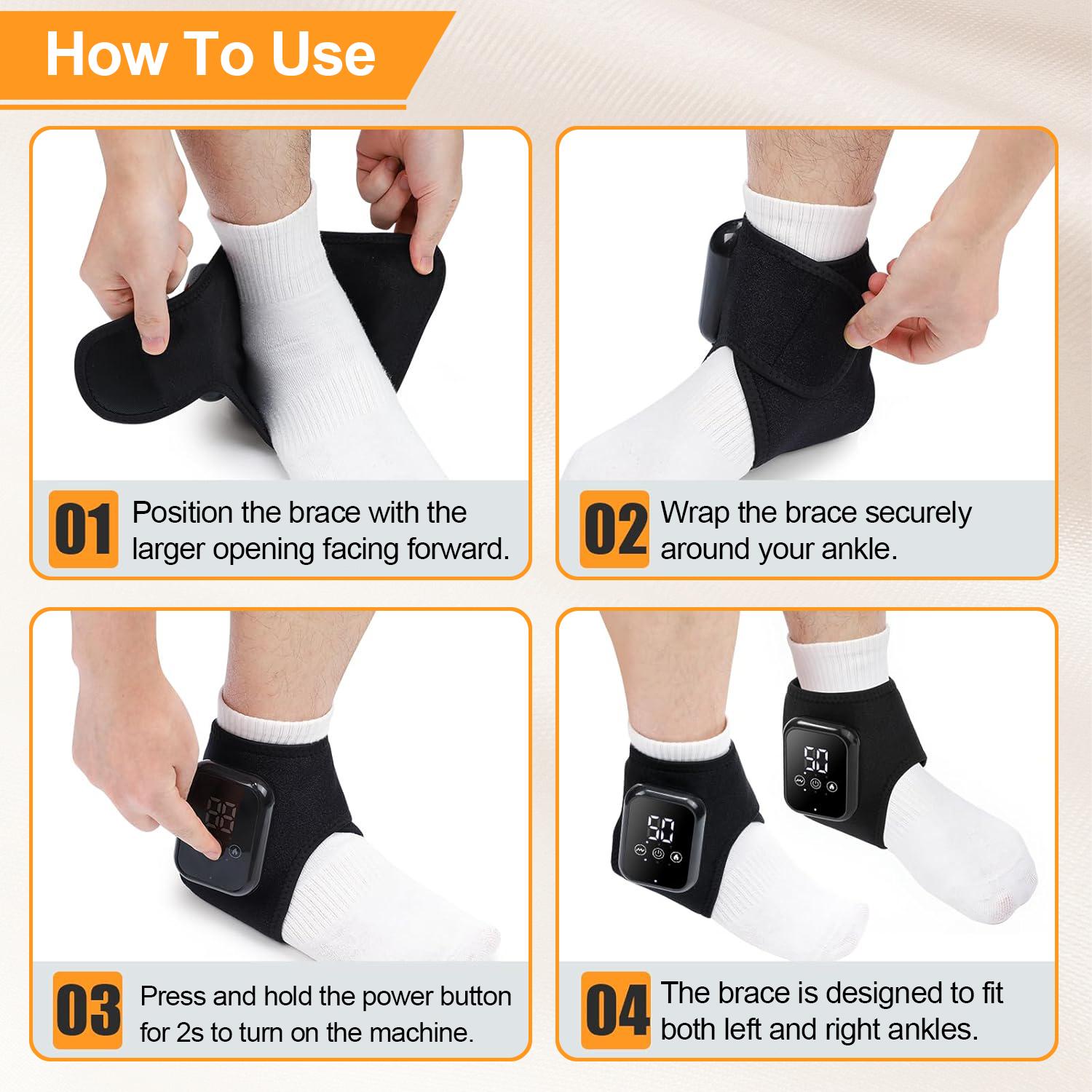 How To Use

01 Position the brace with the larger opening facing forward.

02 Wrap the brace securely around your ankle.

88

03 Press and hold the power button for 2s to turn on the machine.

50

50

04 The brace is designed to fit both left and right ankles.