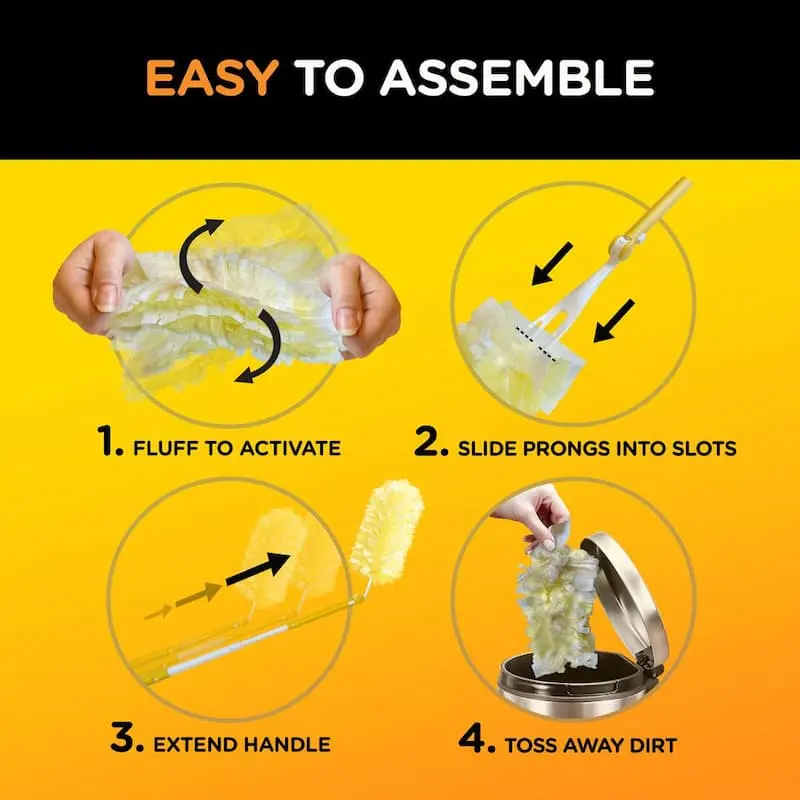 EASY TO ASSEMBLE

1. FLUFF TO ACTIVATE

2. SLIDE PRONGS INTO SLOTS

3. EXTEND HANDLE

4. TOSS AWAY DIRT