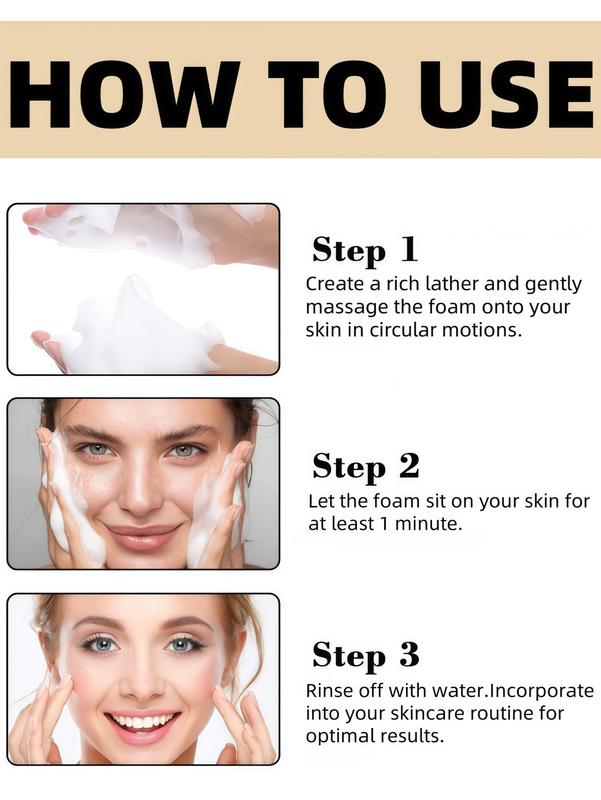 HOW TO USE

Step 1
Create a rich lather and gently massage the foam onto your skin in circular motions.

Step 2
Let the foam sit on your skin for at least 1 minute.

Step 3
Rinse off with water.Incorporate into your skincare routine for optimal results.