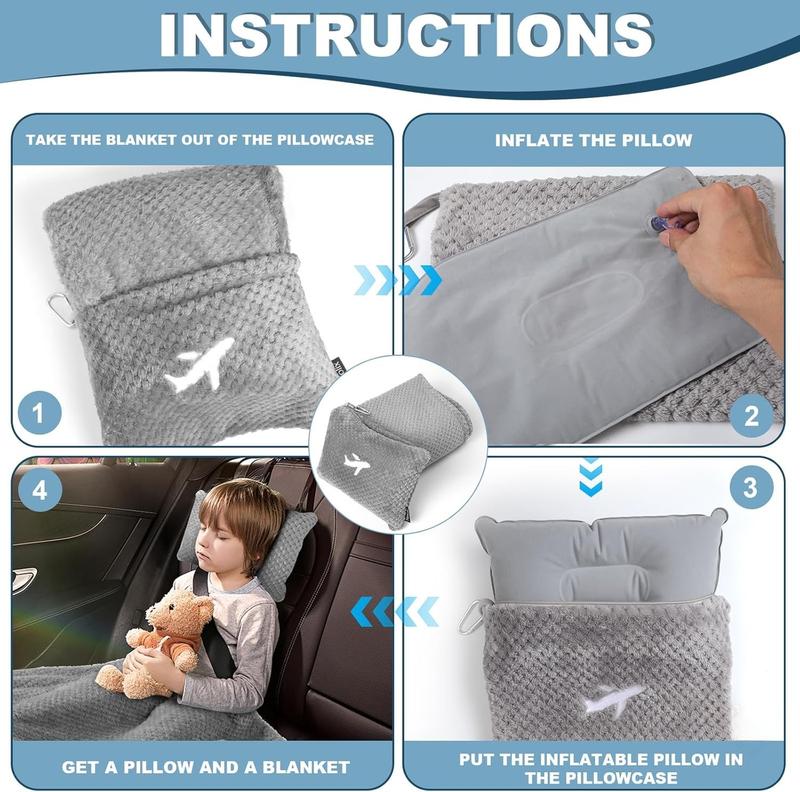 INSTRUCTIONS

TAKE THE BLANKET OUT OF THE PILLOWCASE

1

INFLATE THE PILLOW

2

3

PUT THE INFLATABLE PILLOW IN THE PILLOWCASE

4

GET A PILLOW AND A BLANKET