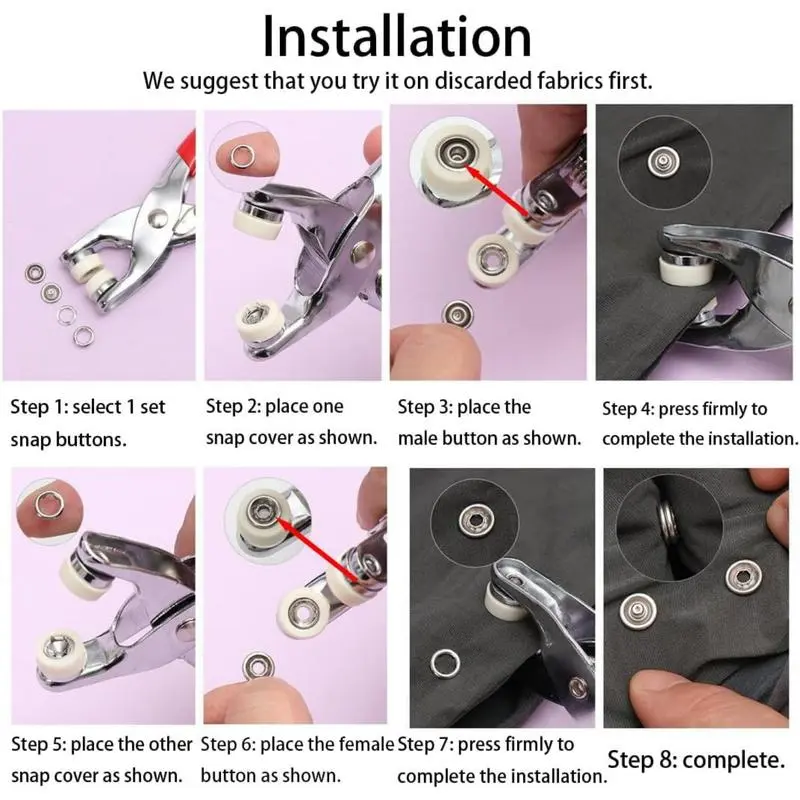 Installation

We suggest that you try it on discarded fabrics first.

Step 1: select 1 set snap buttons.

Step 2: place one snap cover as shown.

Step 3: place the male button as shown.

Step 4: press firmly to complete the installation.

Step 5: place the other snap cover as shown.

Step 6: place the female button as shown.

Step 7: press firmly to complete the installation.

Step 8: complete.