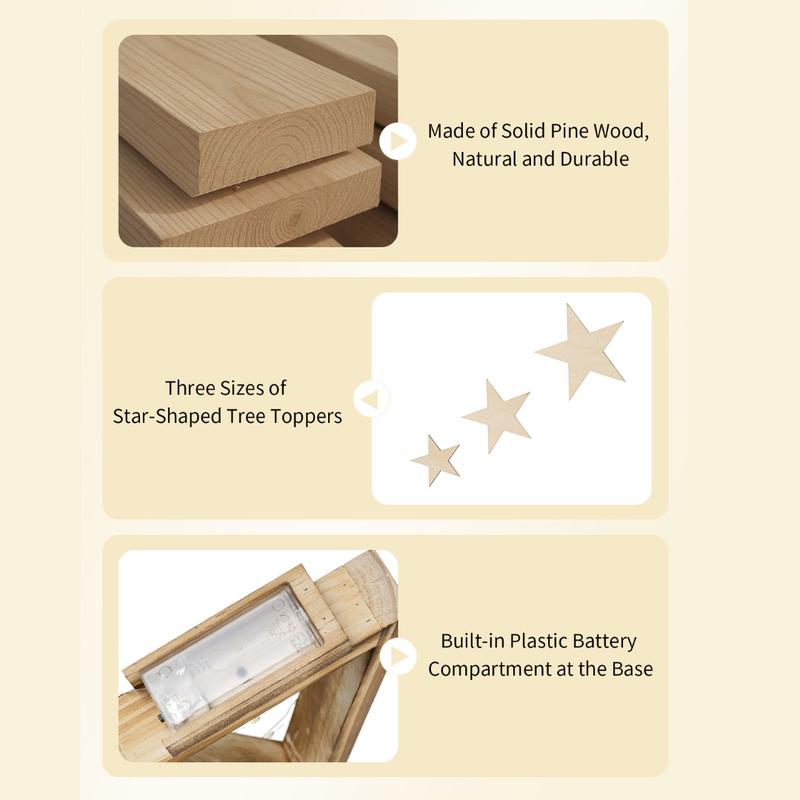 Made of Solid Pine Wood, Natural and Durable

Three Sizes of Star-Shaped Tree Toppers

Built-in Plastic Battery Compartment at the Base