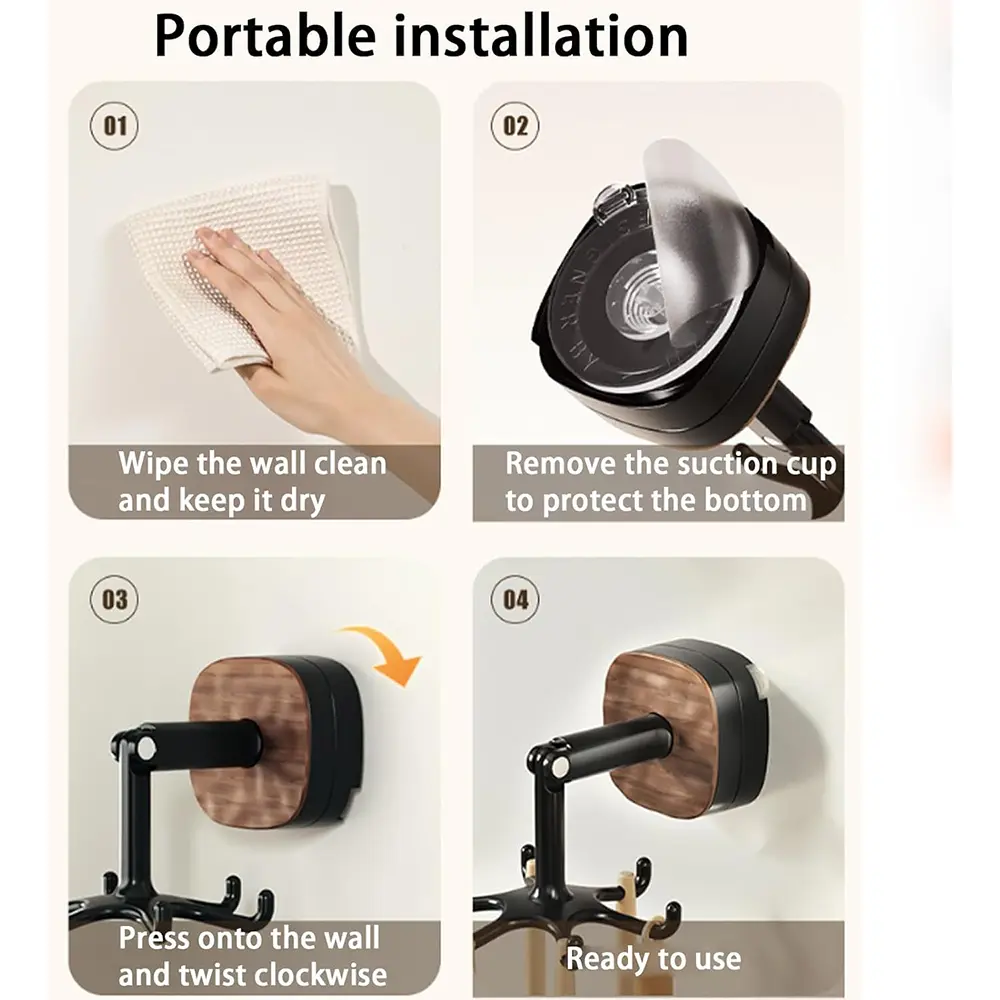 Portable installation

01

Wipe the wall clean and keep it dry

02

Remove the suction cup to protect the bottom

03

Press onto the wall and twist clockwise

04

Ready to use