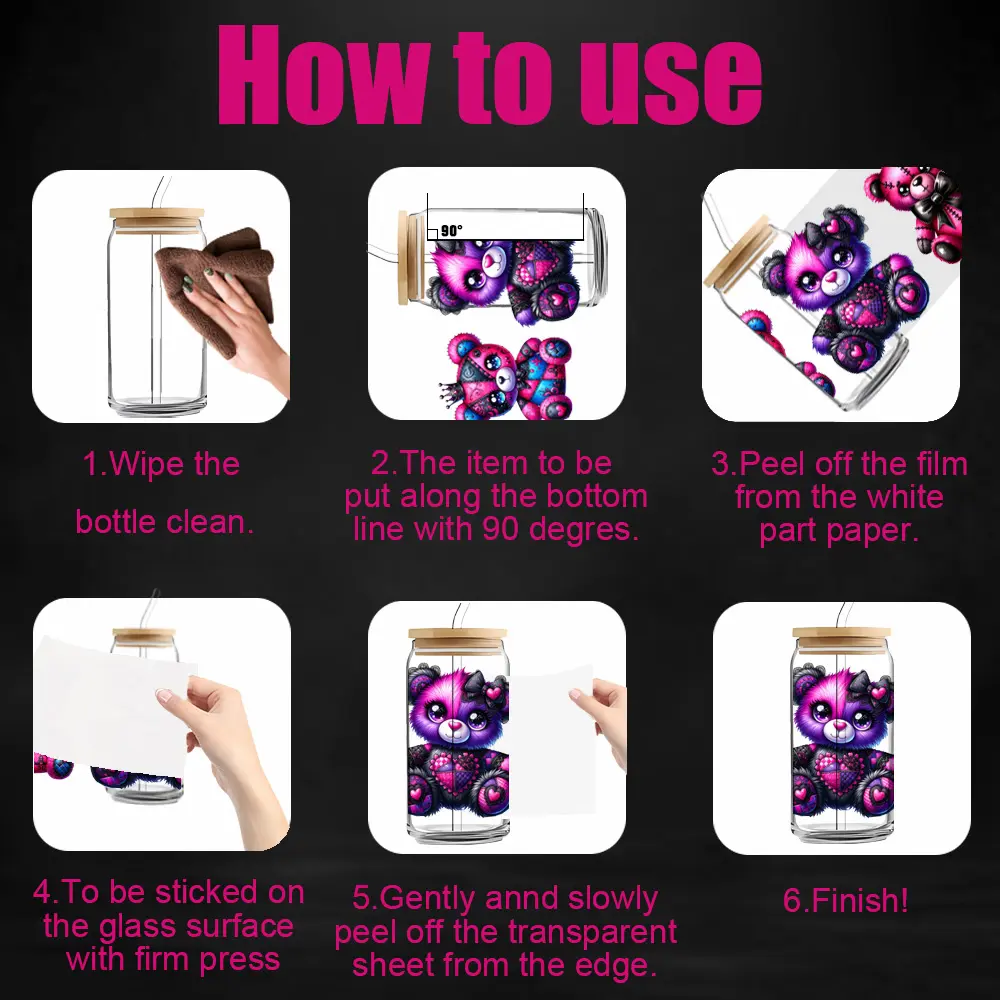 How to use

90°

1.Wipe the bottle clean.

2.The item to be put along the bottom line with 90 degres.

3.Peel off the film from the white part paper.

4.To be sticked on the glass surface with firm press

5.Gently annd slowly peel off the transparent sheet from the edge.

6.Finish!