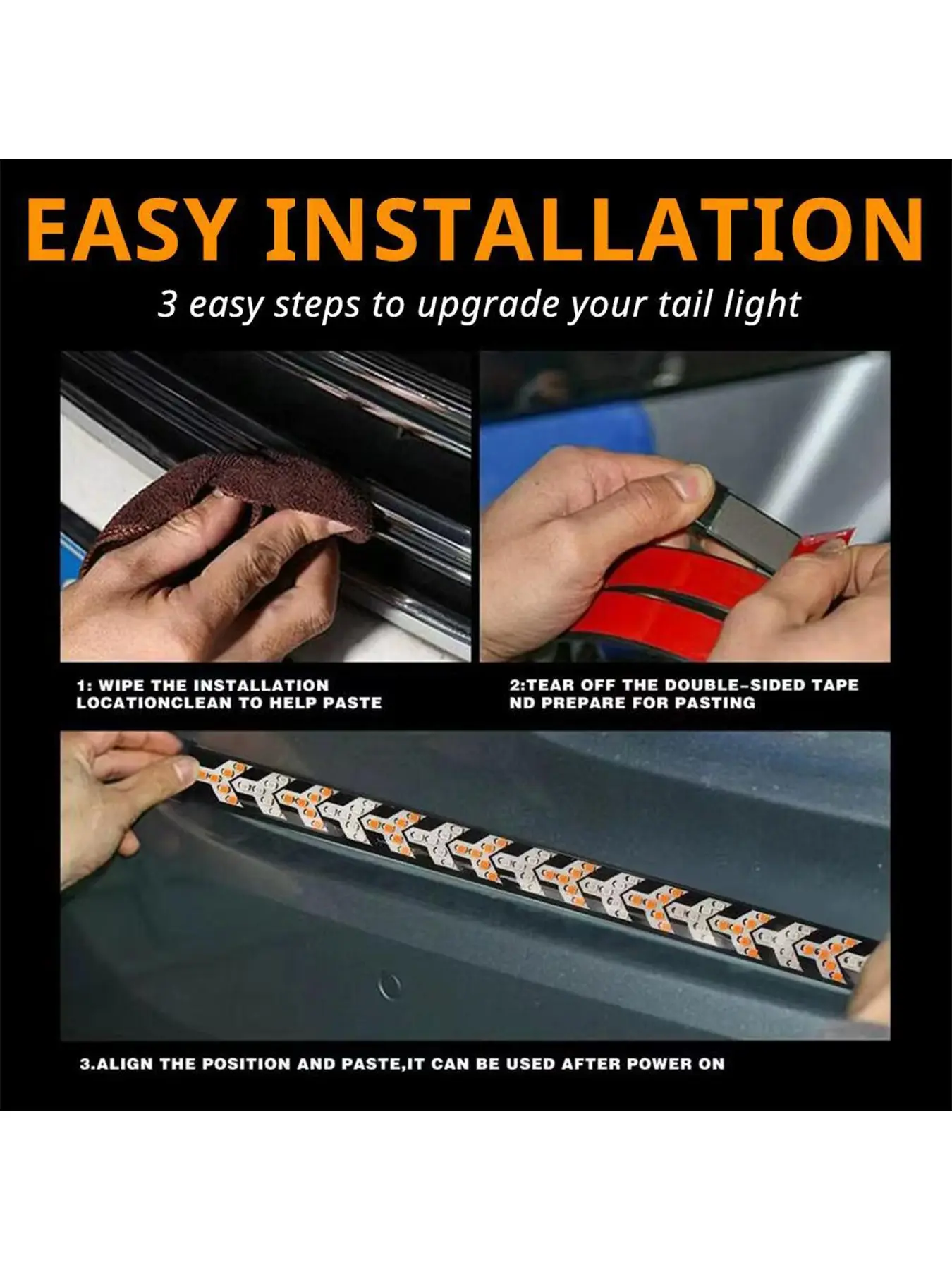 EASY INSTALLATION

3 easy steps to upgrade your tail light

1: WIPE THE INSTALLATION LOCATIONCLEAN TO HELP PASTE

2:TEAR OFF THE DOUBLE-SIDED TAPE ND PREPARE FOR PASTING

3.ALIGN THE POSITION AND PASTE,IT CAN BE USED AFTER POWER ON