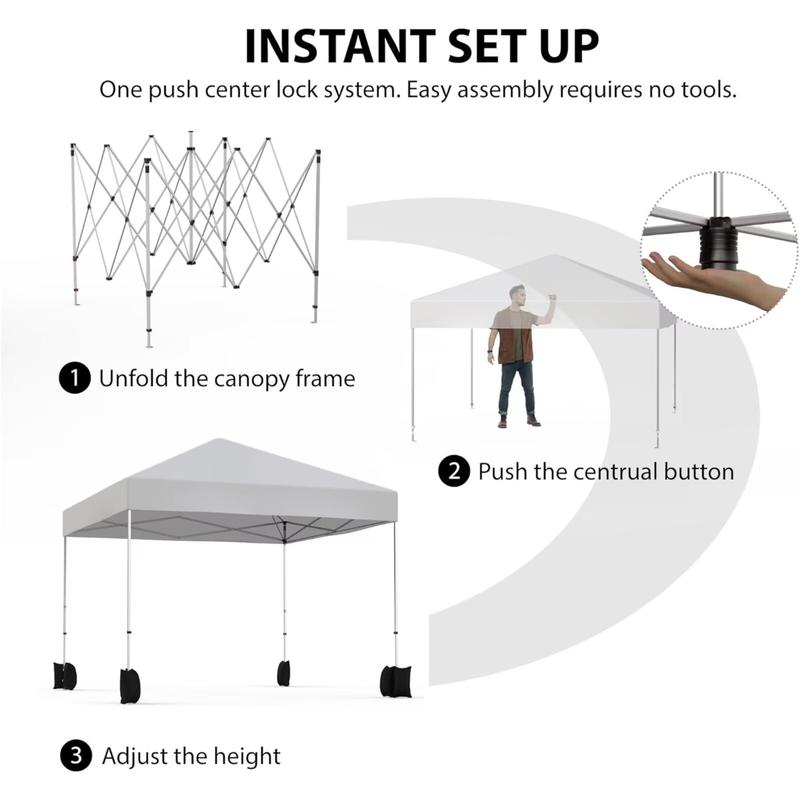 INSTANT SET UP

One push center lock system. Easy assembly requires no tools.

1 Unfold the canopy frame

2 Push the centrual button

3 Adjust the height