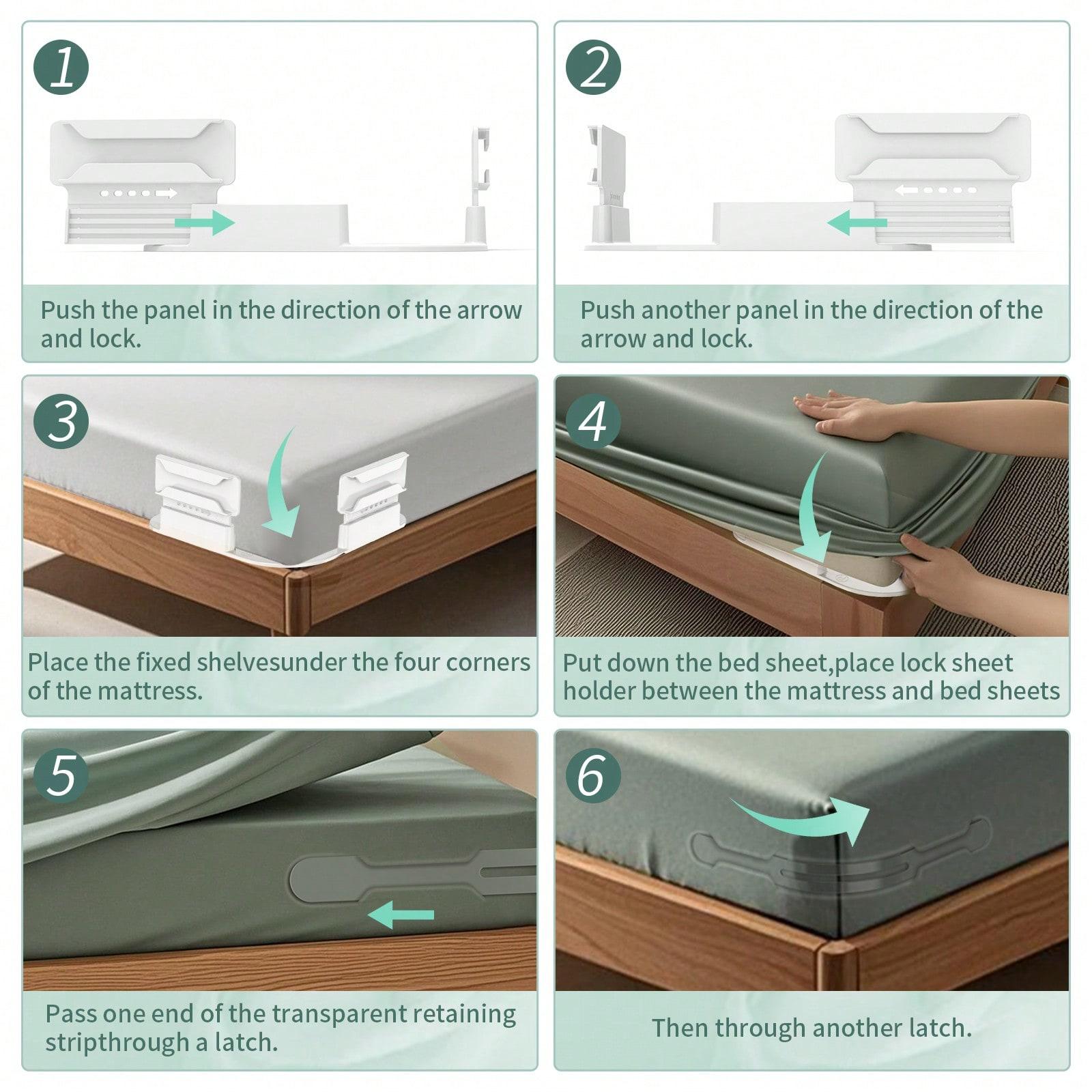 1

Push the panel in the direction of the arrow and lock.

2

Push another panel in the direction of the arrow and lock.

3

Place the fixed shelvesunder the four corners of the mattress.

4

Put down the bed sheet,place lock sheet holder between the mattress and bed sheets

5

Pass one end of the transparent retaining stripthrough a latch.

6

Then through another latch.