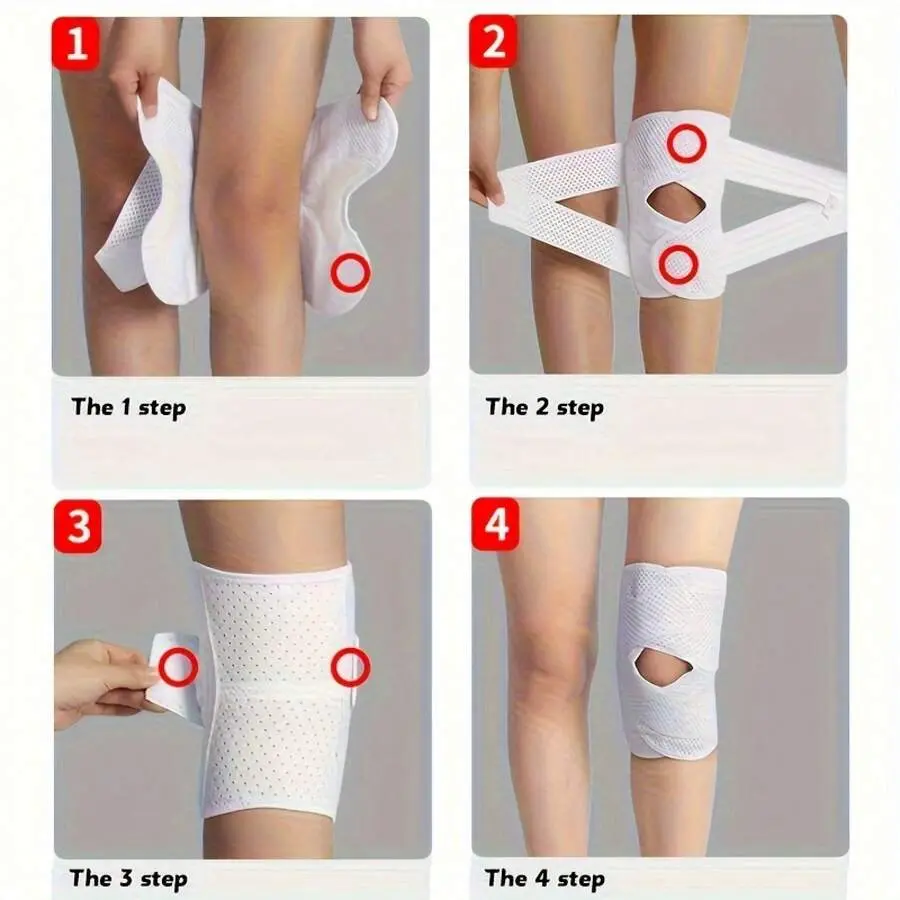 1

The 1 step

2

The 2 step

3

The 3 step

4

The 4 step