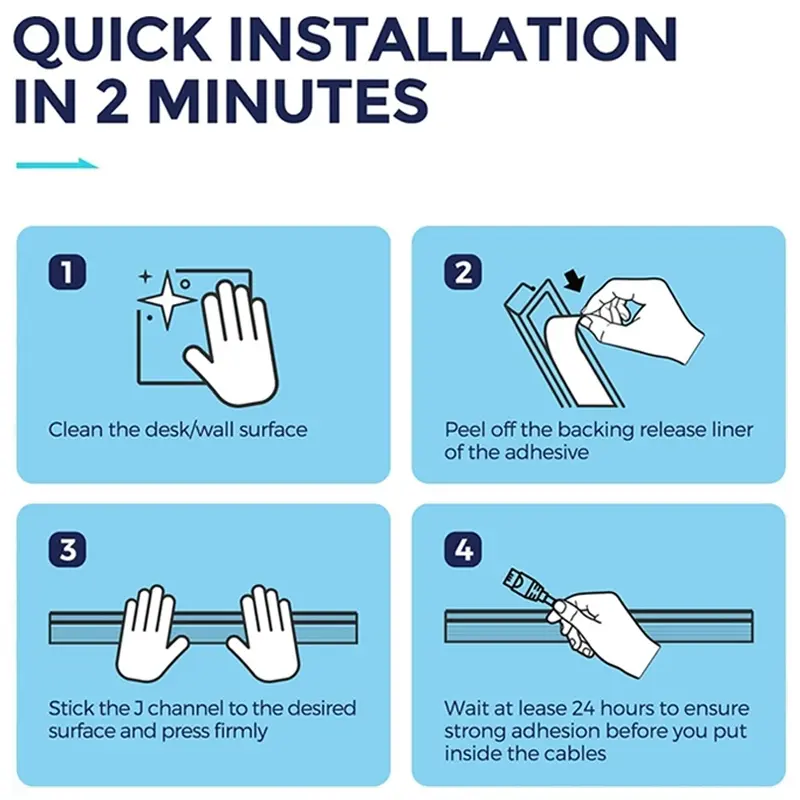 QUICK INSTALLATION IN 2 MINUTES

1

Clean the desk/wall surface

2

Peel off the backing release liner of the adhesive

3

Stick the J channel to the desired surface and press firmly

4

Wait at lease 24 hours to ensure strong adhesion before you put inside the cables