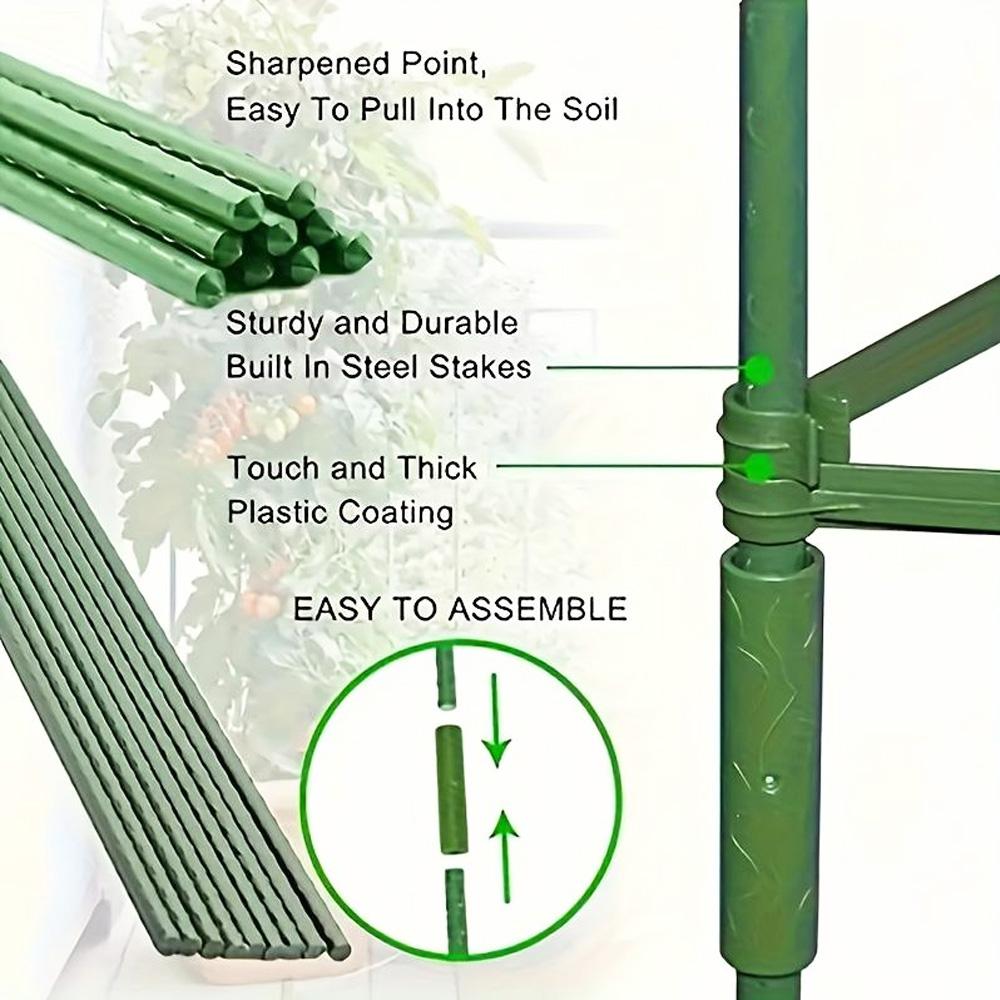 Sharpened Point,
Easy To Pull Into The Soil

Sturdy and Durable
Built In Steel Stakes

Touch and Thick
Plastic Coating

EASY TO ASSEMBLE