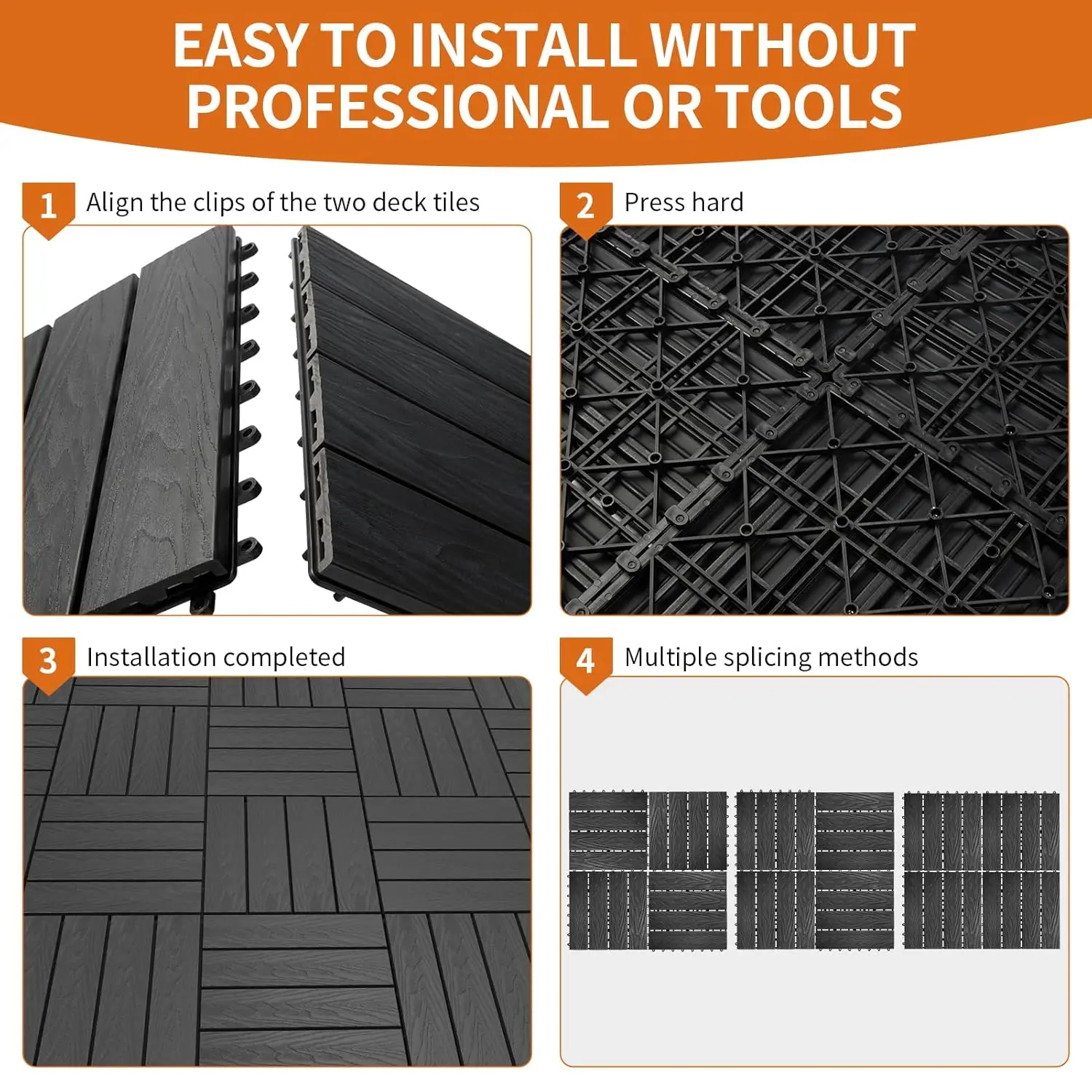 EASY TO INSTALL WITHOUT PROFESSIONAL OR TOOLS

1 Align the clips of the two deck tiles

2 Press hard

3 Installation completed

4 Multiple splicing methods