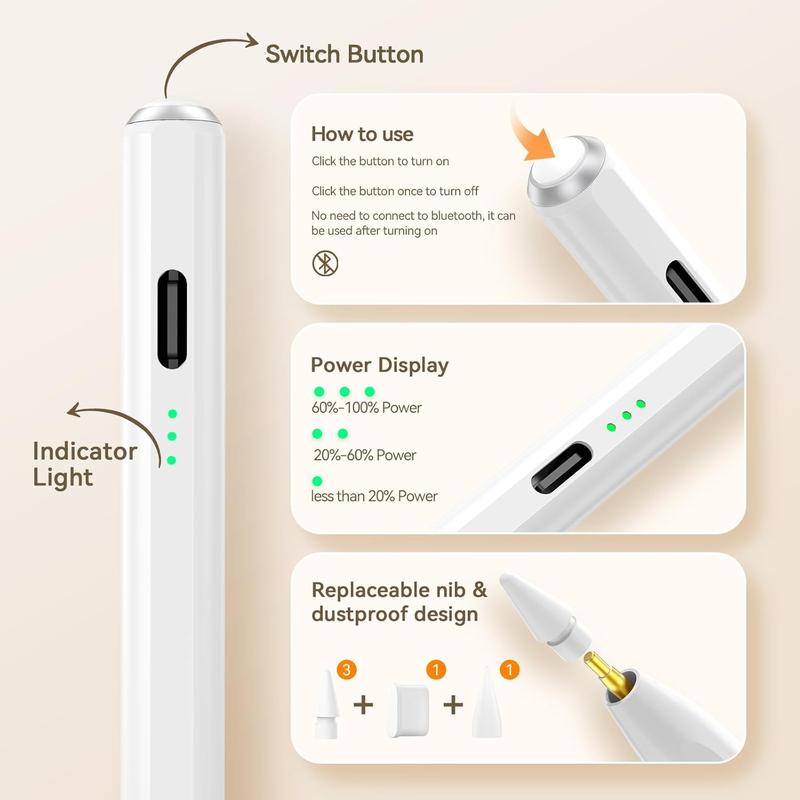 Switch Button

Indicator Light

How to use
Click the button to turn on
Click the button once to turn off
No need to connect to bluetooth, it can be used after turning on

Power Display
60%-100% Power
20%-60% Power
less than 20% Power

Replaceable nib & dustproof design
3 + 1 + 1