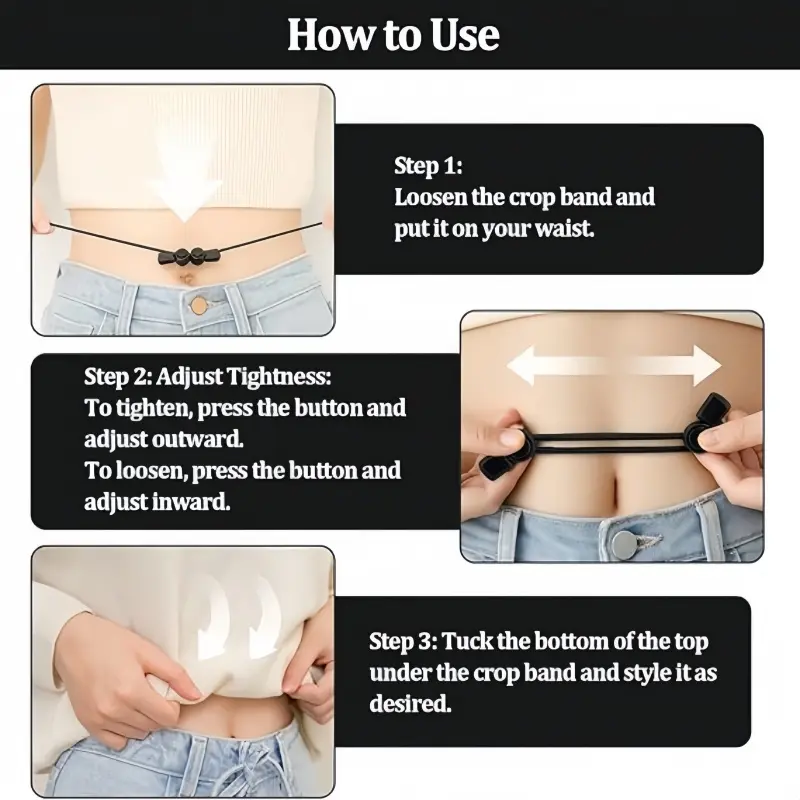 How to Use

Step 1:
Loosen the crop band and put it on your waist.

Step 2: Adjust Tightness:
To tighten, press the button and adjust outward.
To loosen, press the button and adjust inward.

Step 3: Tuck the bottom of the top under the crop band and style it as desired.