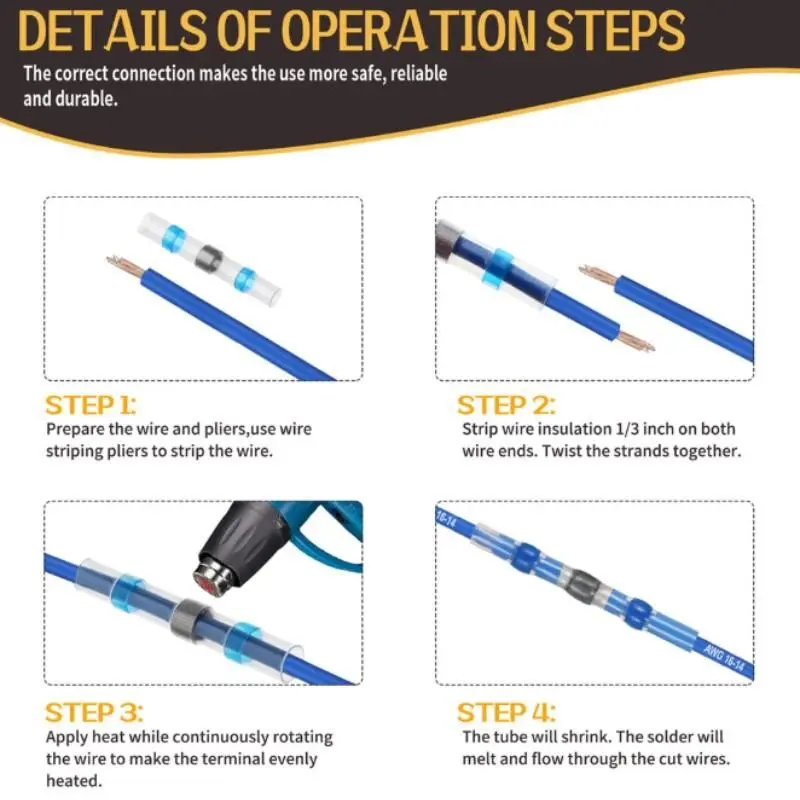 DETAILS OF OPERATION STEPS

The correct connection makes the use more safe, reliable and durable.

STEP 1:
Prepare the wire and pliers,use wire striping pliers to strip the wire.

STEP 2:
Strip wire insulation 1/3 inch on both wire ends. Twist the strands together.

STEP 3:
Apply heat while continuously rotating the wire to make the terminal evenly heated.

16-14

AWG 16-14

STEP 4:
The tube will shrink. The solder will melt and flow through the cut wires.