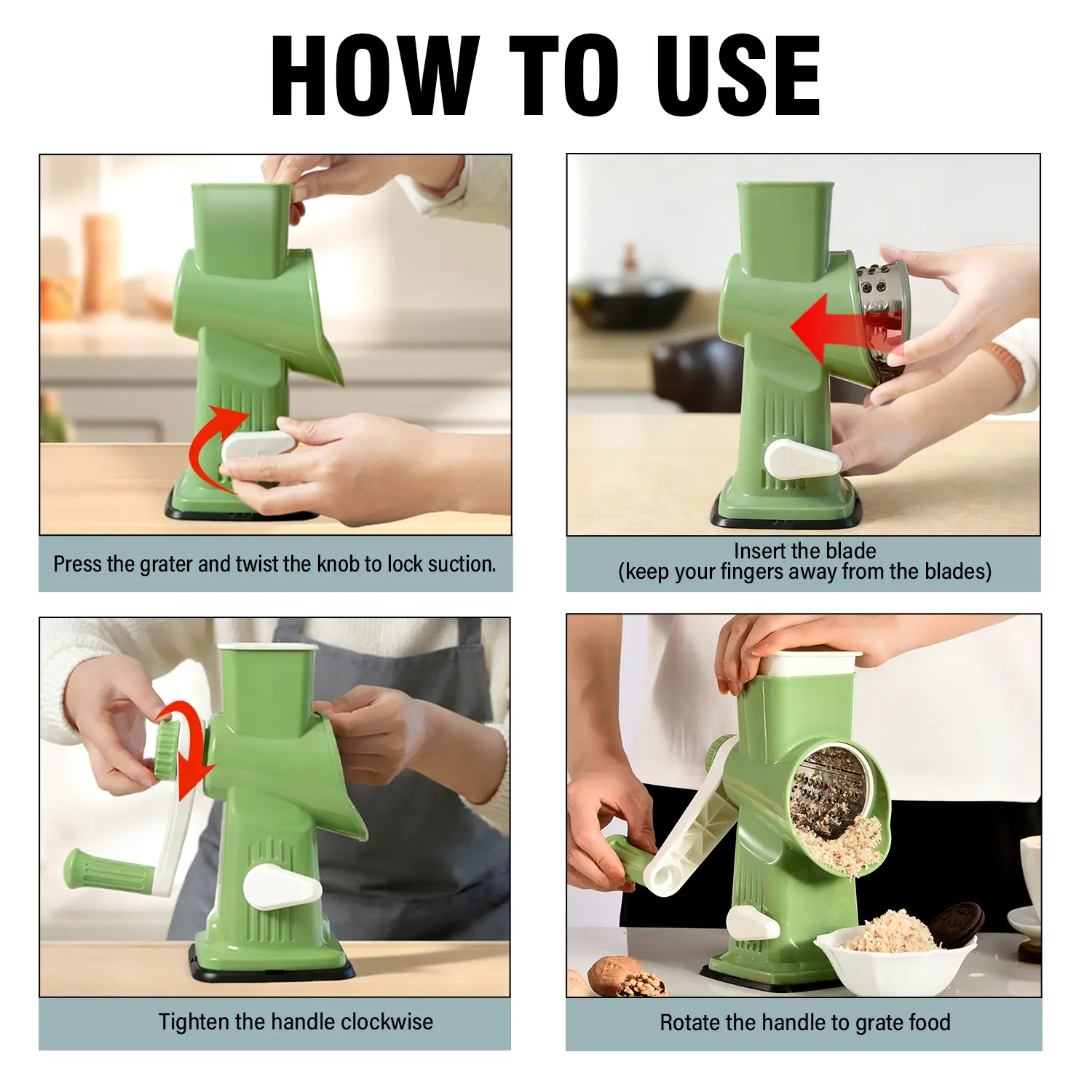 HOW TO USE

Press the grater and twist the knob to lock suction.

Insert the blade
(keep your fingers away from the blades)

Tighten the handle clockwise

Rotate the handle to grate food