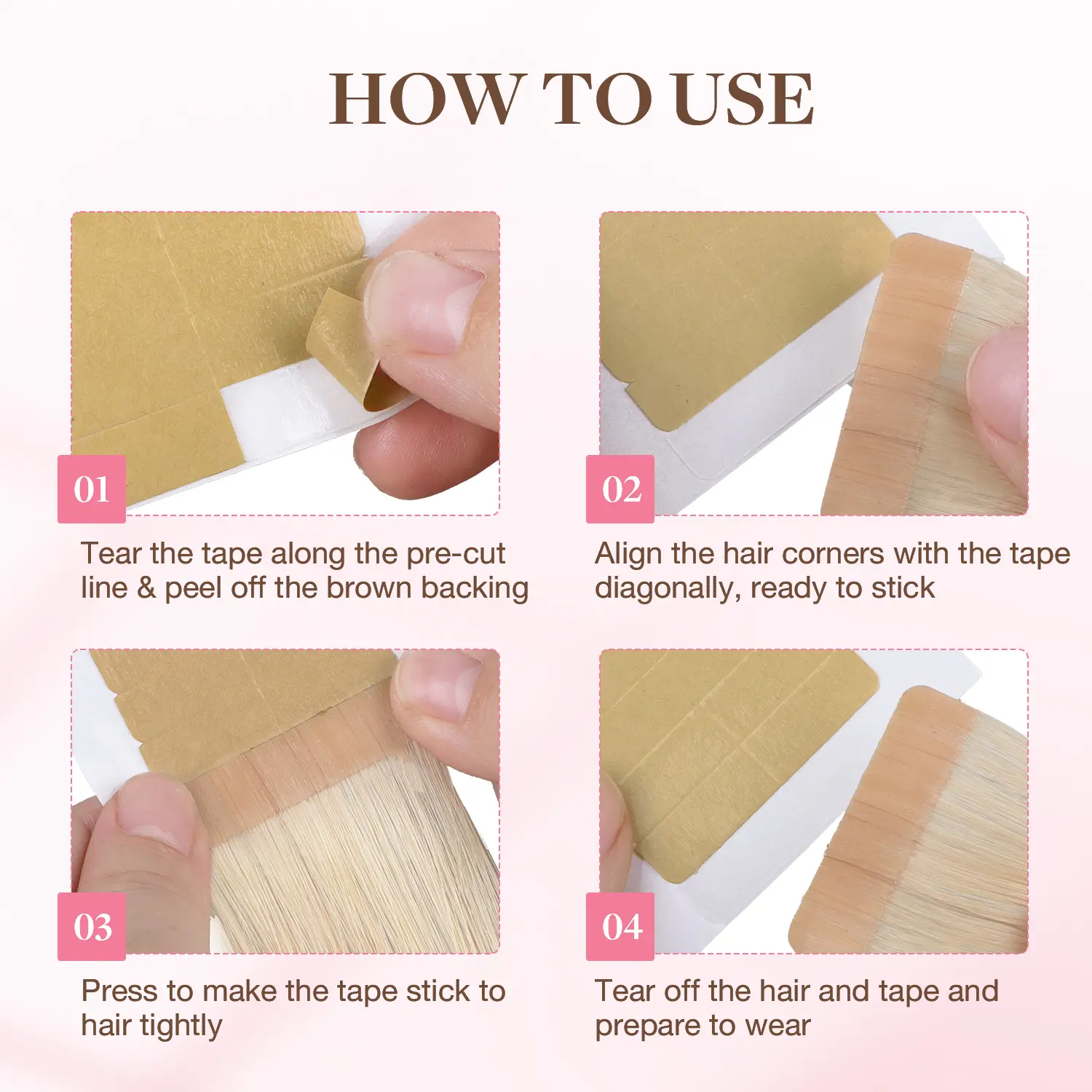 HOW TO USE

01

Tear the tape along the pre-cut line & peel off the brown backing

02

Align the hair corners with the tape diagonally, ready to stick

03

Press to make the tape stick to hair tightly

04

Tear off the hair and tape and prepare to wear