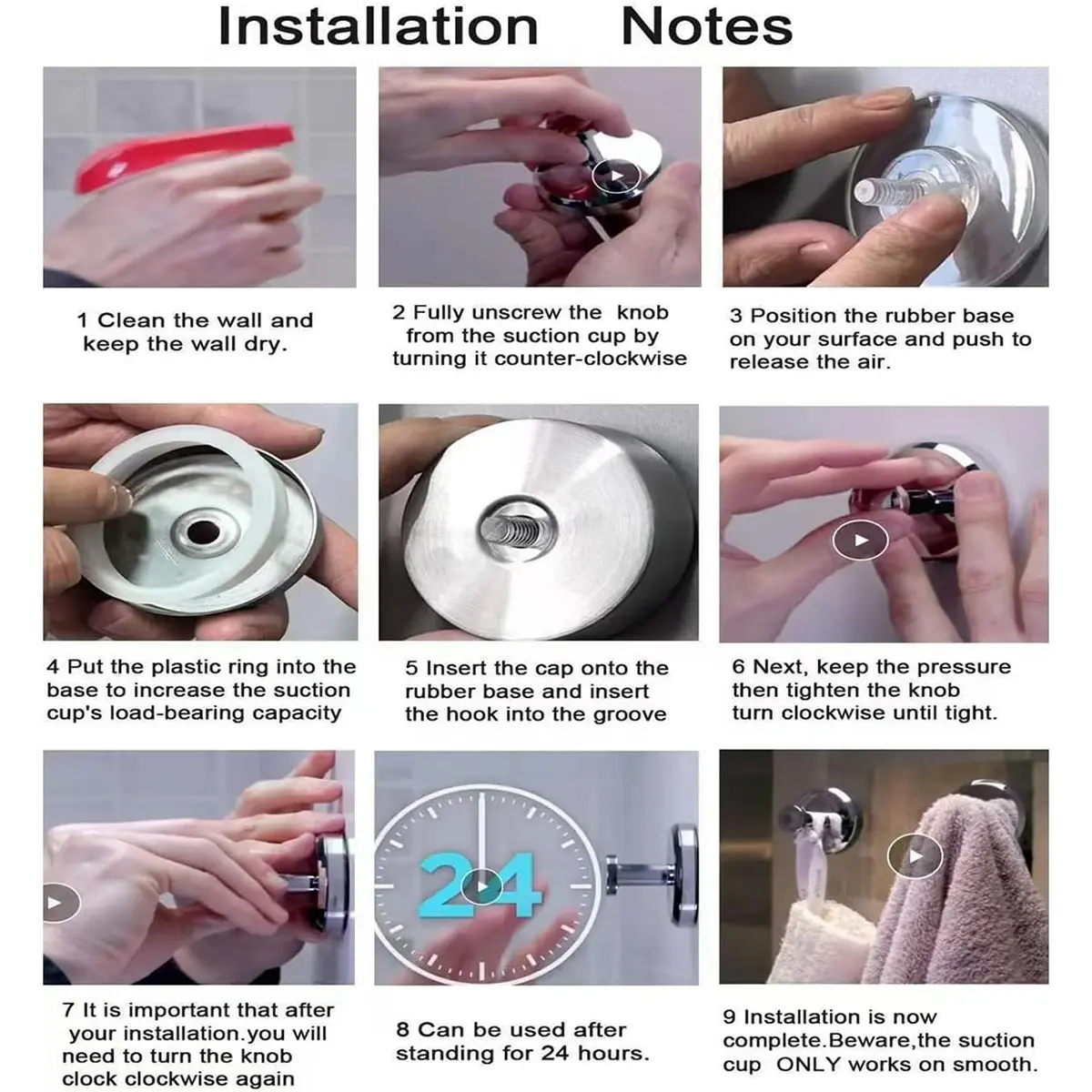 Installation Notes

1 Clean the wall and keep the wall dry.

2 Fully unscrew the knob from the suction cup by turning it counter-clockwise

3 Position the rubber base on your surface and push to release the air.

4 Put the plastic ring into the base to increase the suction cup's load-bearing capacity

5 Insert the cap onto the rubber base and insert the hook into the groove

6 Next, keep the pressure then tighten the knob turn clockwise until tight.

24

7 It is important that after your installation.you will need to turn the knob clock clockwise again

8 Can be used after standing for 24 hours.

9 Installation is now complete.Beware,the suction cup ONLY works on smooth.