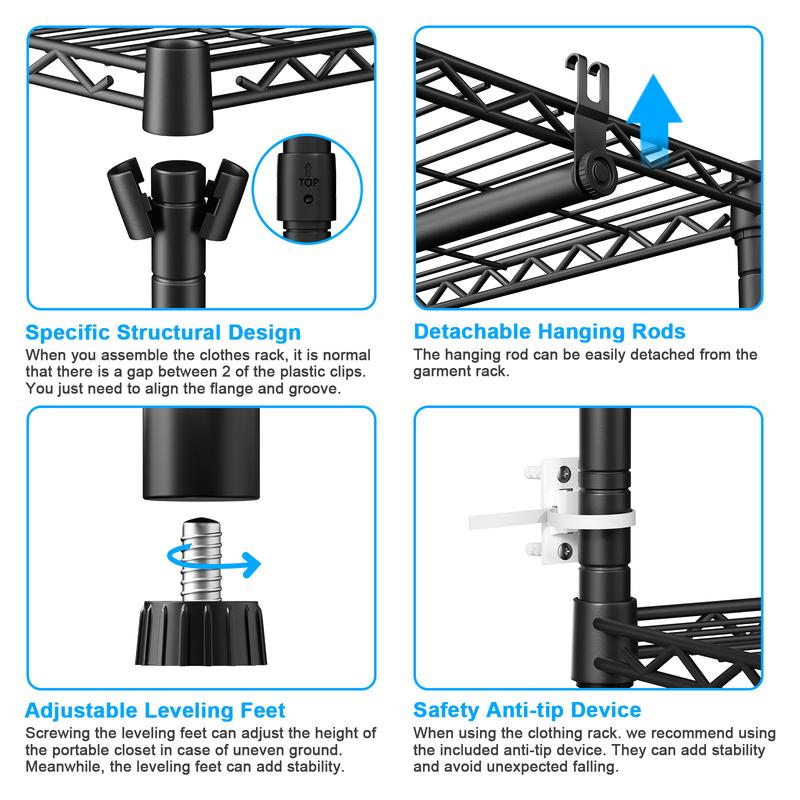 TOP

Specific Structural Design

When you assemble the clothes rack, it is normal that there is a gap between 2 of the plastic clips. You just need to align the flange and groove.

Detachable Hanging Rods

The hanging rod can be easily detached from the garment rack.

Adjustable Leveling Feet

Screwing the leveling feet can adjust the height of the portable closet in case of uneven ground. Meanwhile, the leveling feet can add stability.

Safety Anti-tip Device

When using the clothing rack. we recommend using the included anti-tip device. They can add stability and avoid unexpected falling.