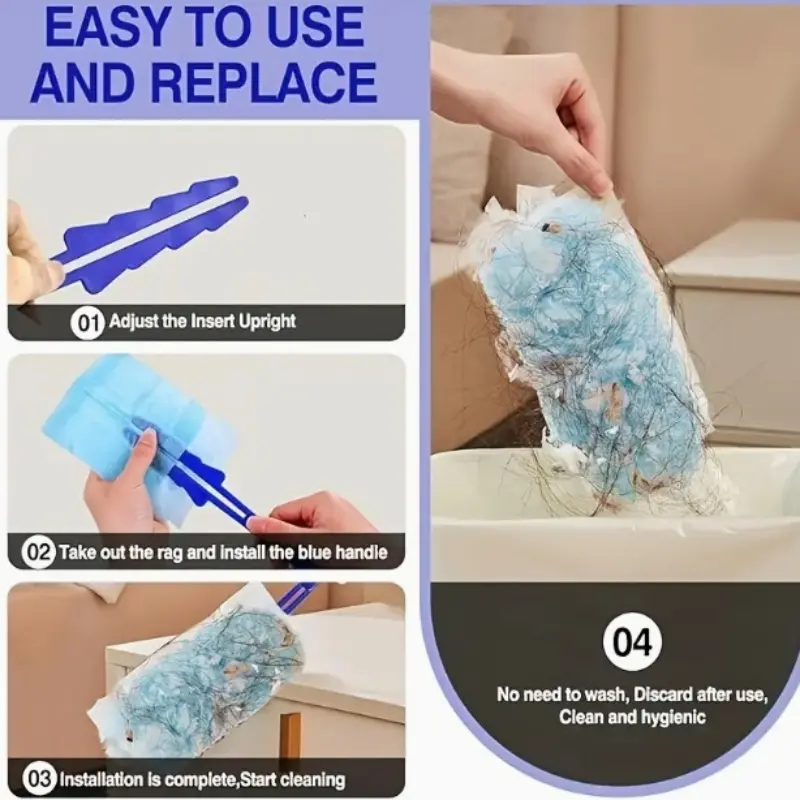 EASY TO USE AND REPLACE

01 Adjust the Insert Upright

02 Take out the rag and install the blue handle

03 Installation is complete,Start cleaning

04

No need to wash, Discard after use, Clean and hygienic