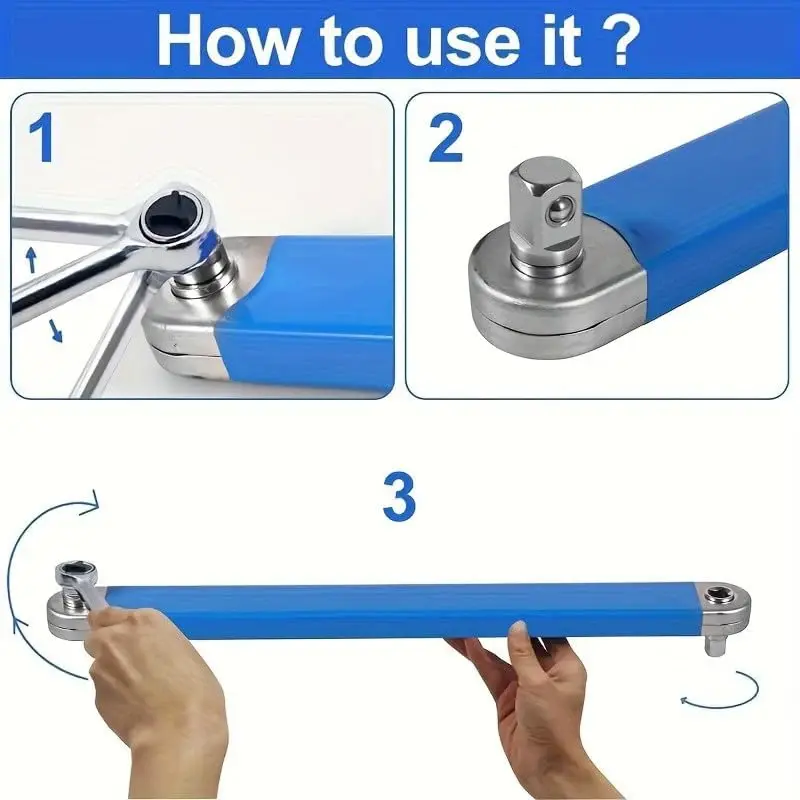 How to use it ?

1

2

3