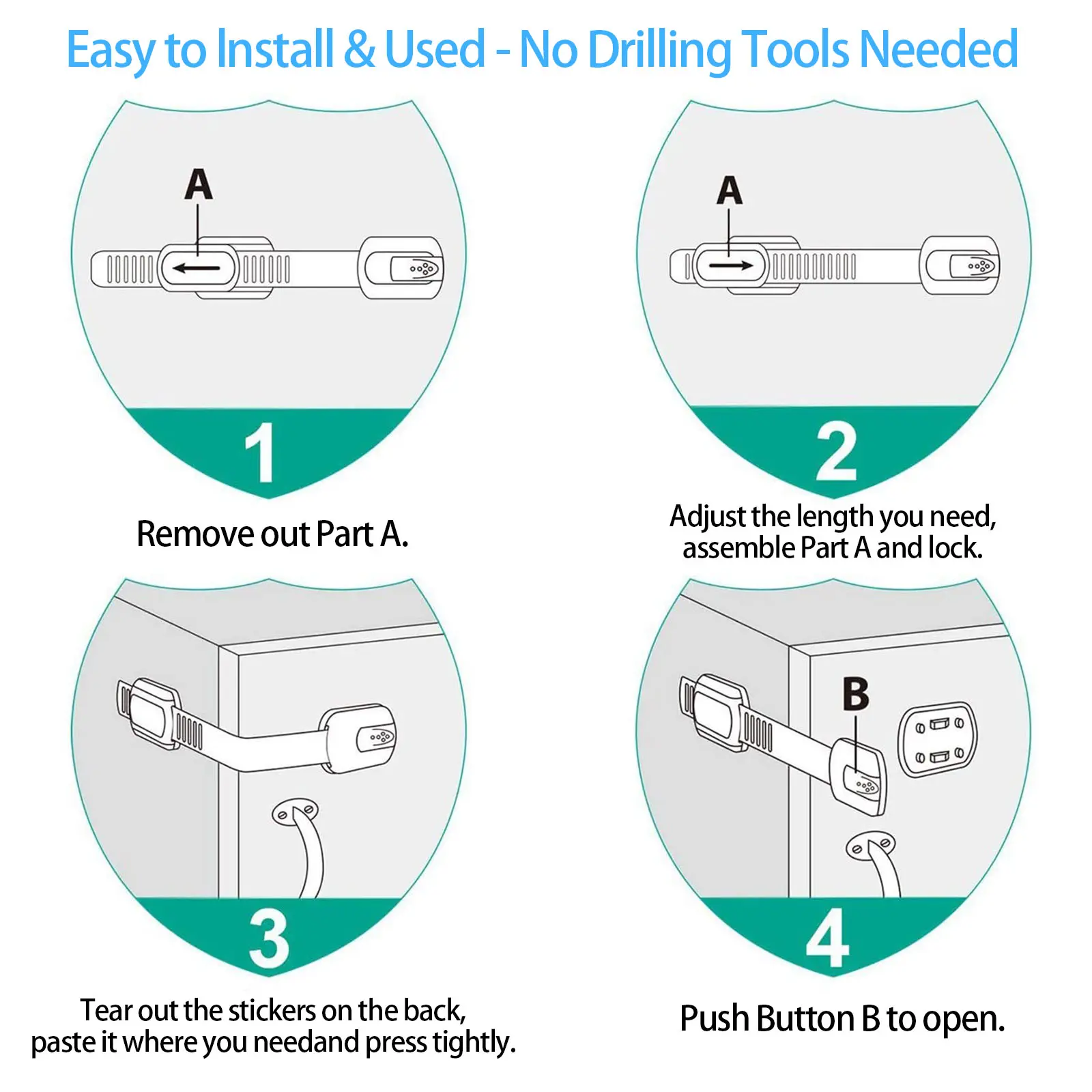 Easy to Install & Used - No Drilling Tools Needed

A

1

Remove out Part A.

A

2

Adjust the length you need, assemble Part A and lock.

3

Tear out the stickers on the back, paste it where you needand press tightly.

B

4

Push Button B to open.