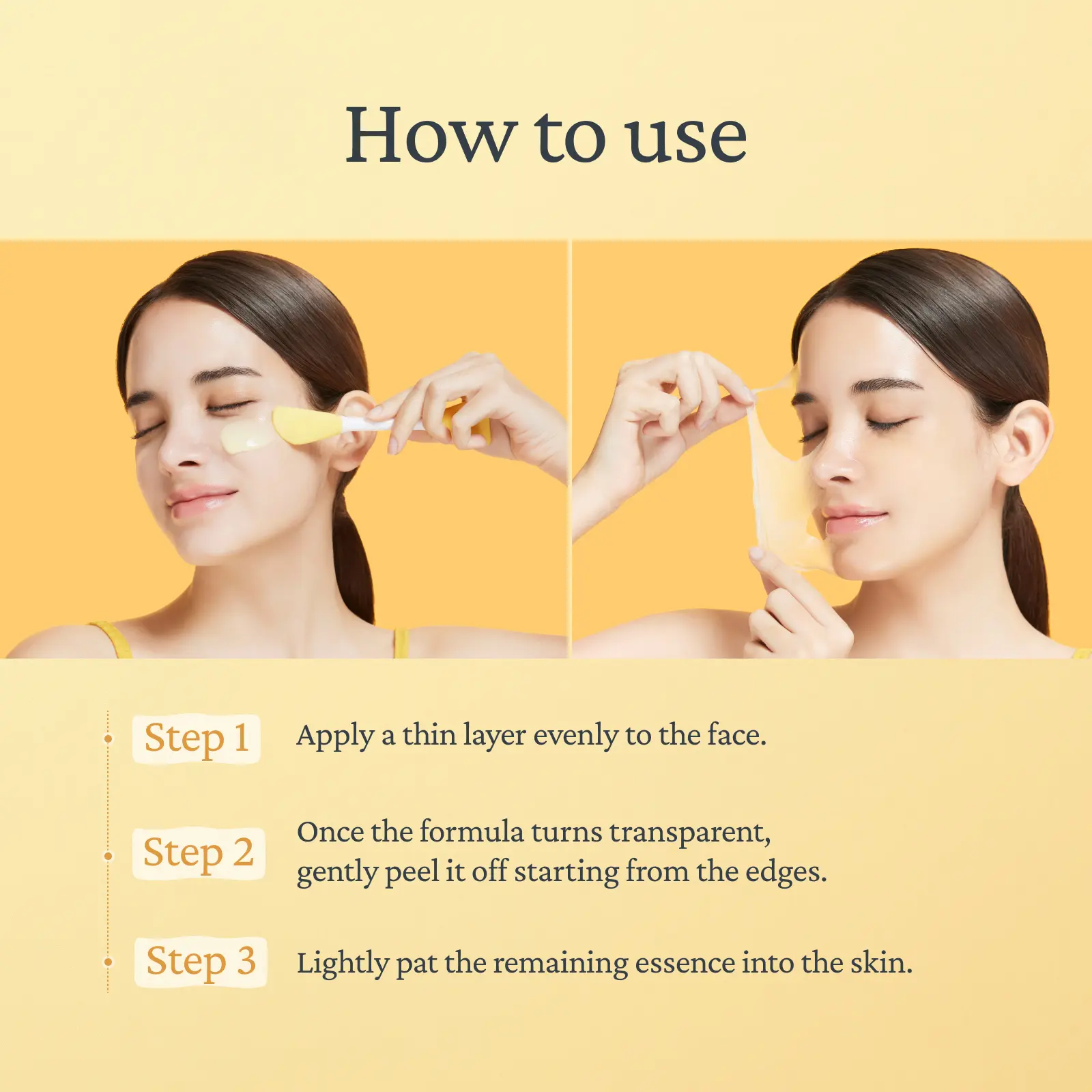 How to use

Step 1 Apply a thin layer evenly to the face.

Step 2 Once the formula turns transparent, gently peel it off starting from the edges.

Step 3 Lightly pat the remaining essence into the skin.