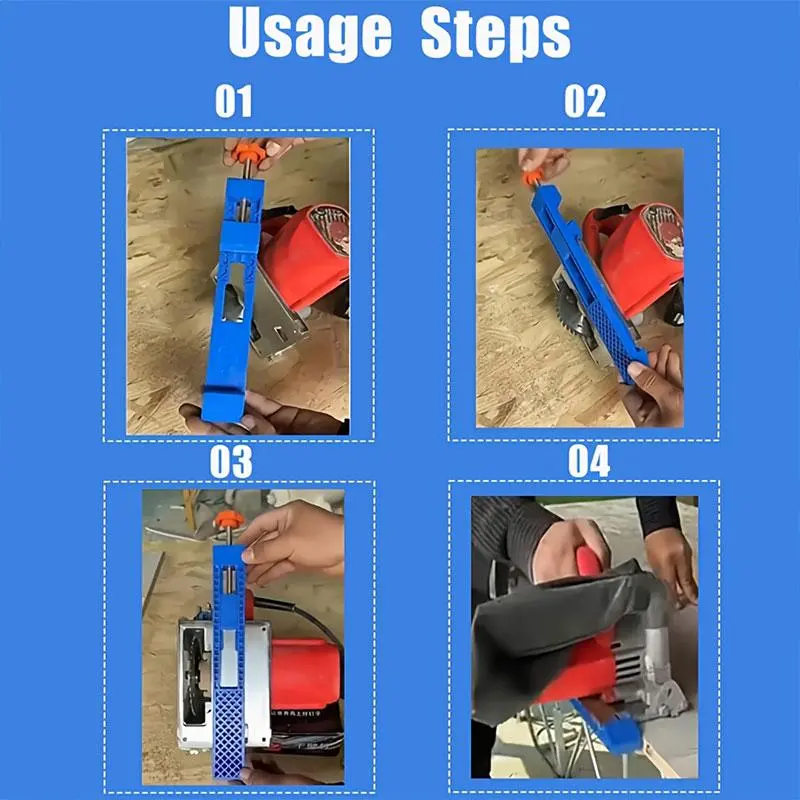 Usage Steps

01

02

03

04