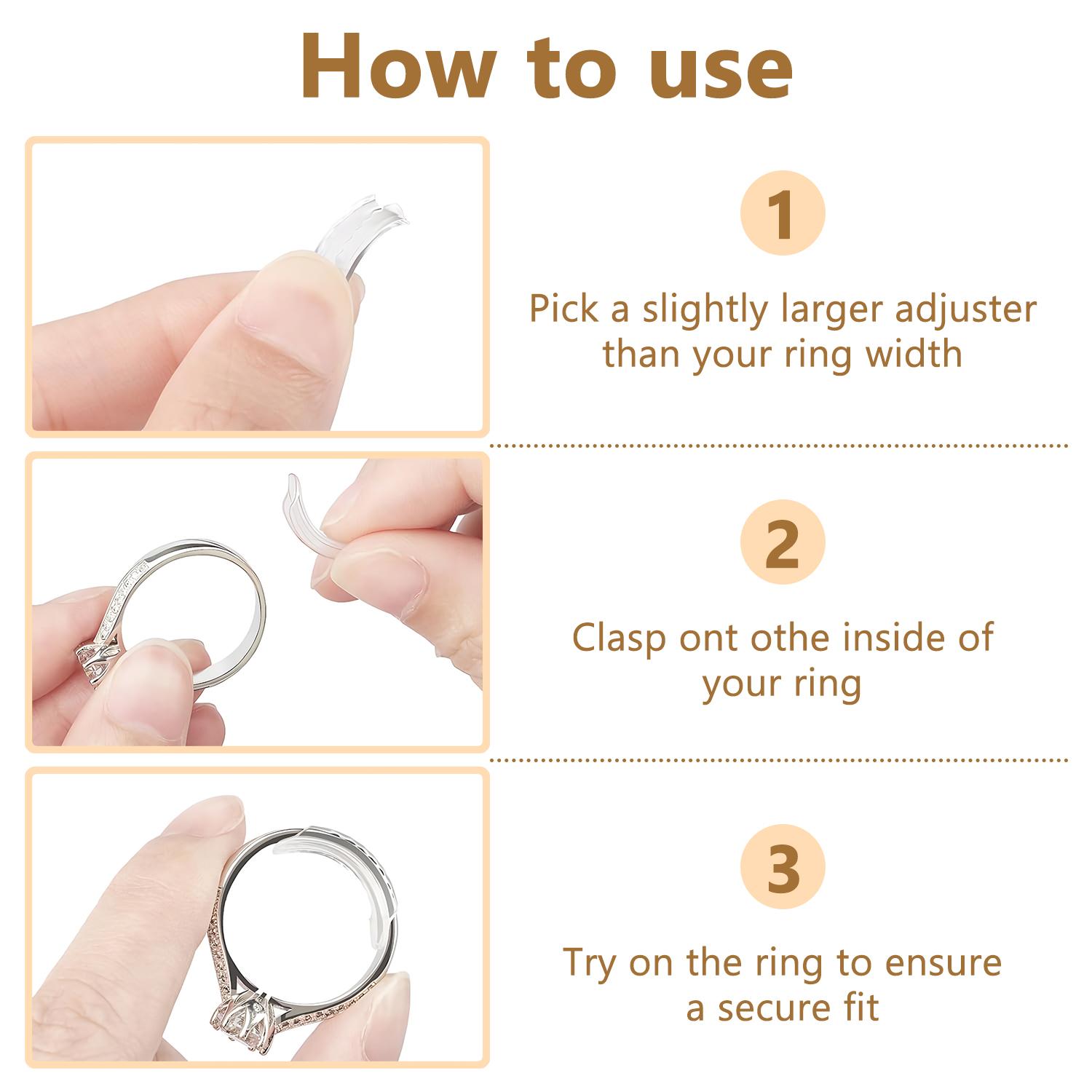 How to use

1

Pick a slightly larger adjuster than your ring width

2

Clasp ont othe inside of your ring

3

Try on the ring to ensure a secure fit