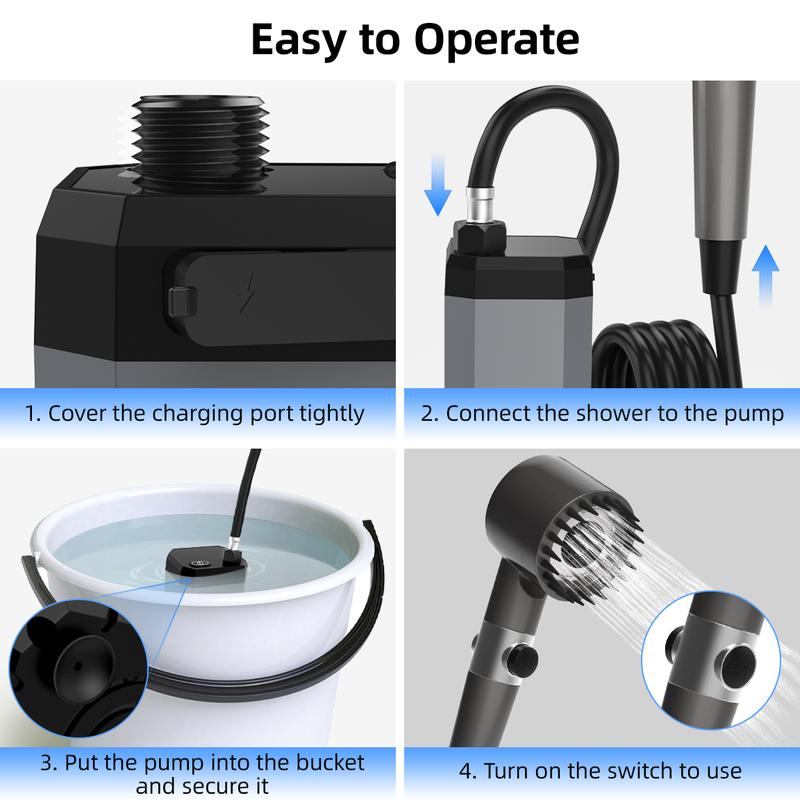 Easy to Operate

1. Cover the charging port tightly

2. Connect the shower to the pump

3. Put the pump into the bucket and secure it

4. Turn on the switch to use