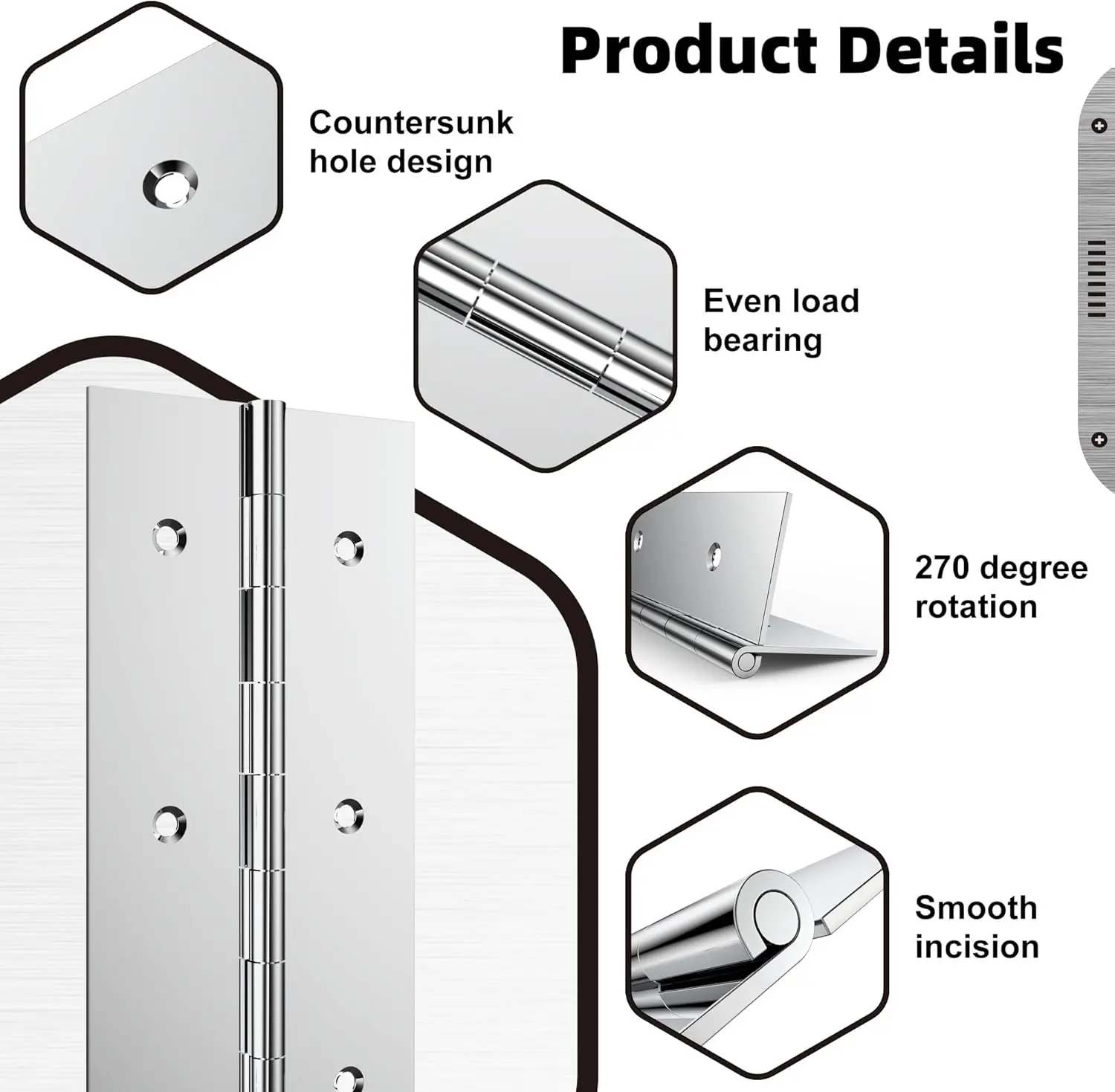 Product Details

Countersunk hole design

Even load bearing

270 degree rotation

Smooth incision