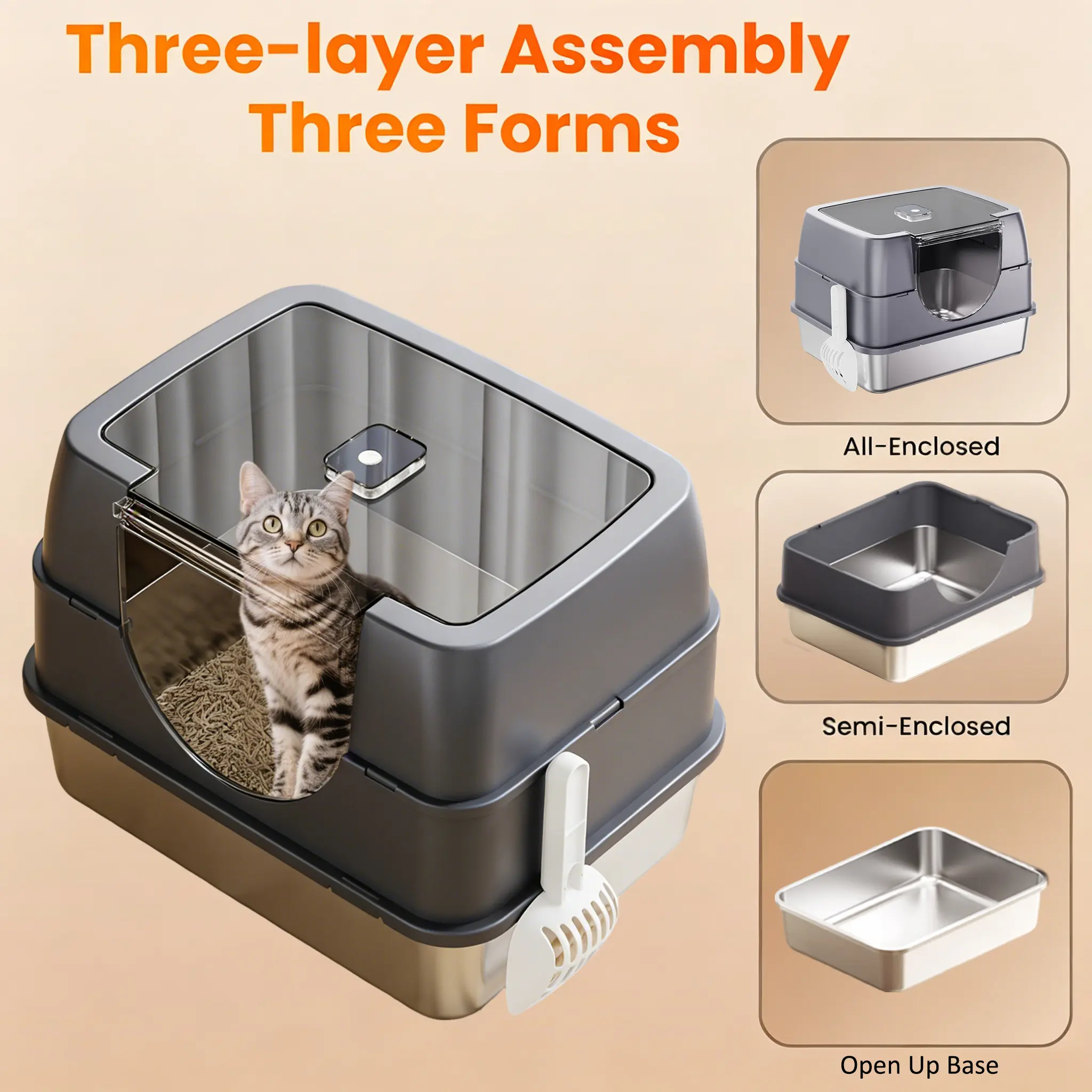 Three-layer Assembly
Three Forms

All-Enclosed

Semi-Enclosed

Open Up Base