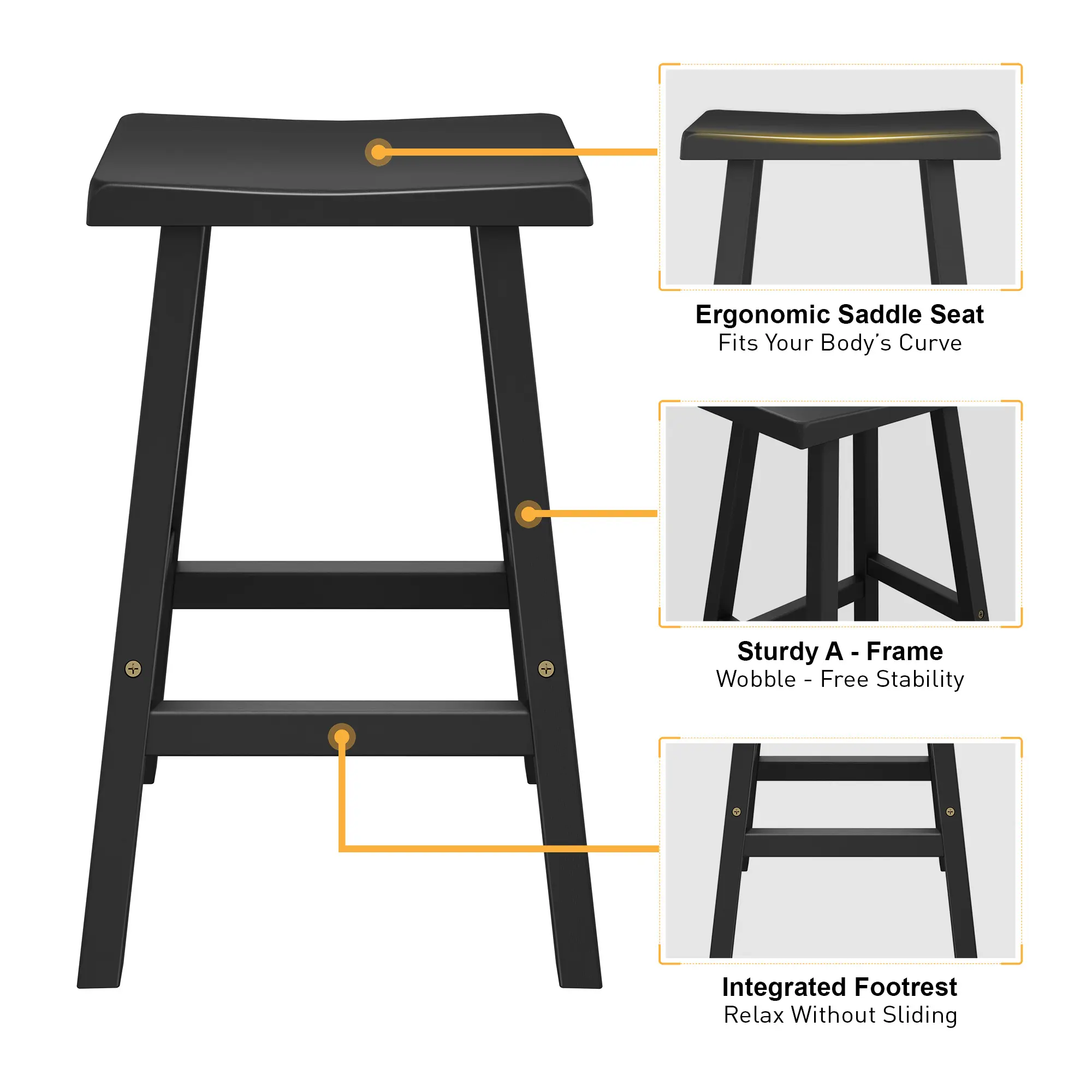 Ergonomic Saddle Seat
Fits Your Body's Curve

Sturdy A - Frame
Wobble - Free Stability

Integrated Footrest
Relax Without Sliding