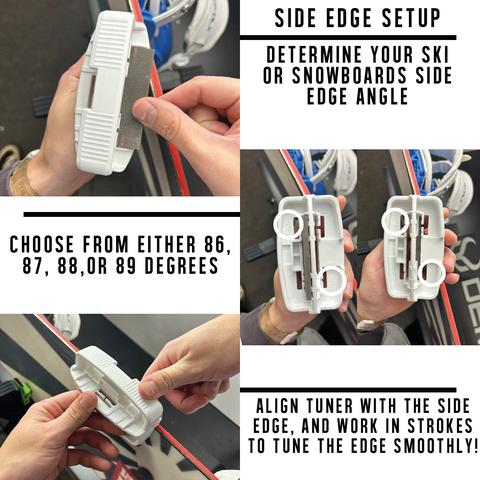 SIDE EDGE SETUP

DETERMINE YOUR SKI OR SNOWBOARDS SIDE EDGE ANGLE

CHOOSE FROM EITHER 86, 87, 88,OR 89 DEGREES

ALIGN TUNER WITH THE SIDE EDGE, AND WORK IN STROKES TO TUNE THE EDGE SMOOTHLY!