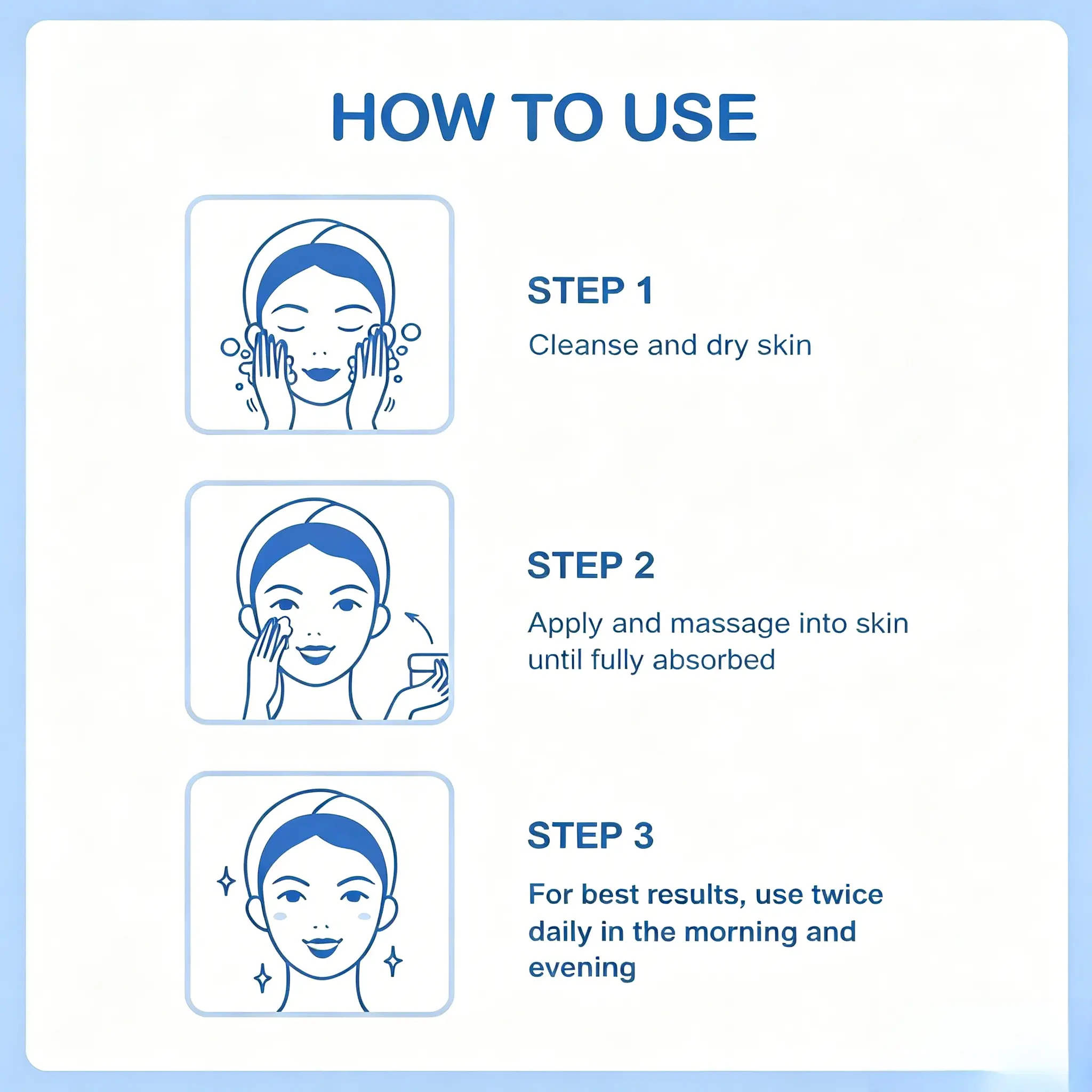 HOW TO USE

STEP 1

Cleanse and dry skin

STEP 2

Apply and massage into skin until fully absorbed

STEP 3

For best results, use twice daily in the morning and evening